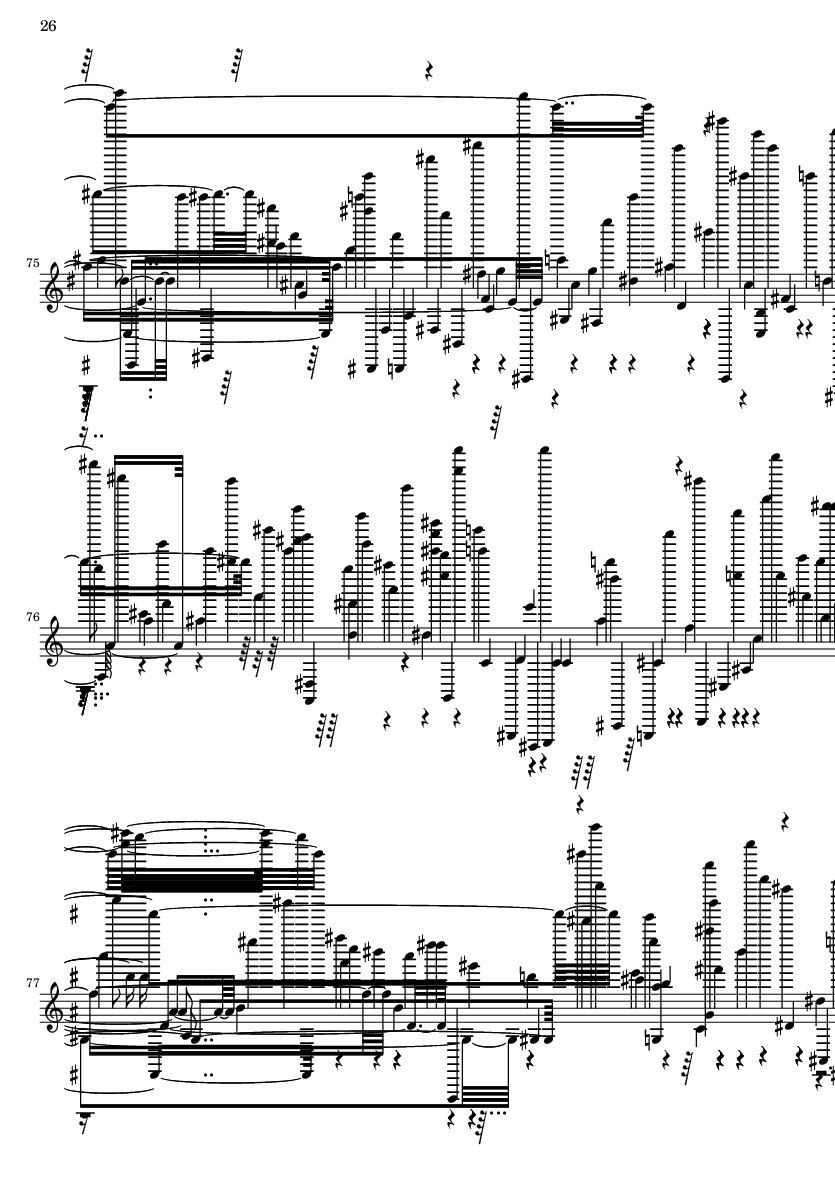 26

75

76

77