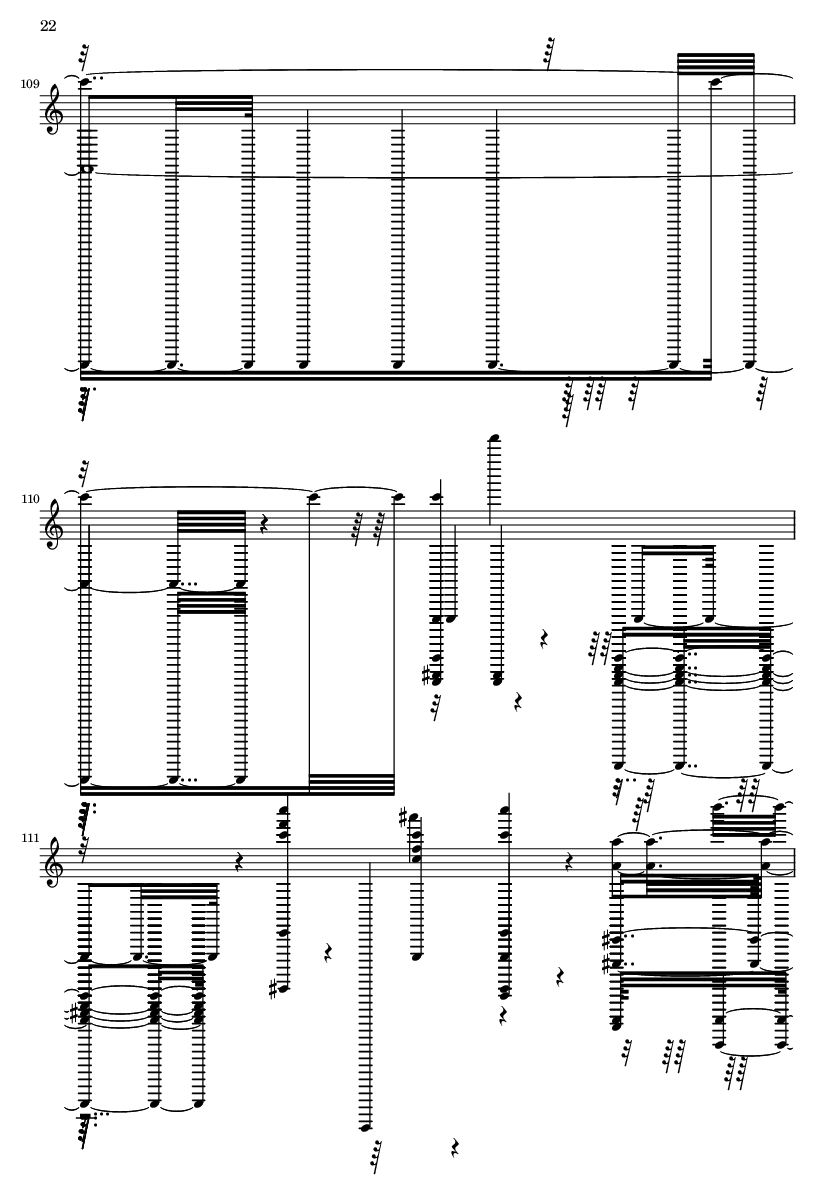 22

109

110

111