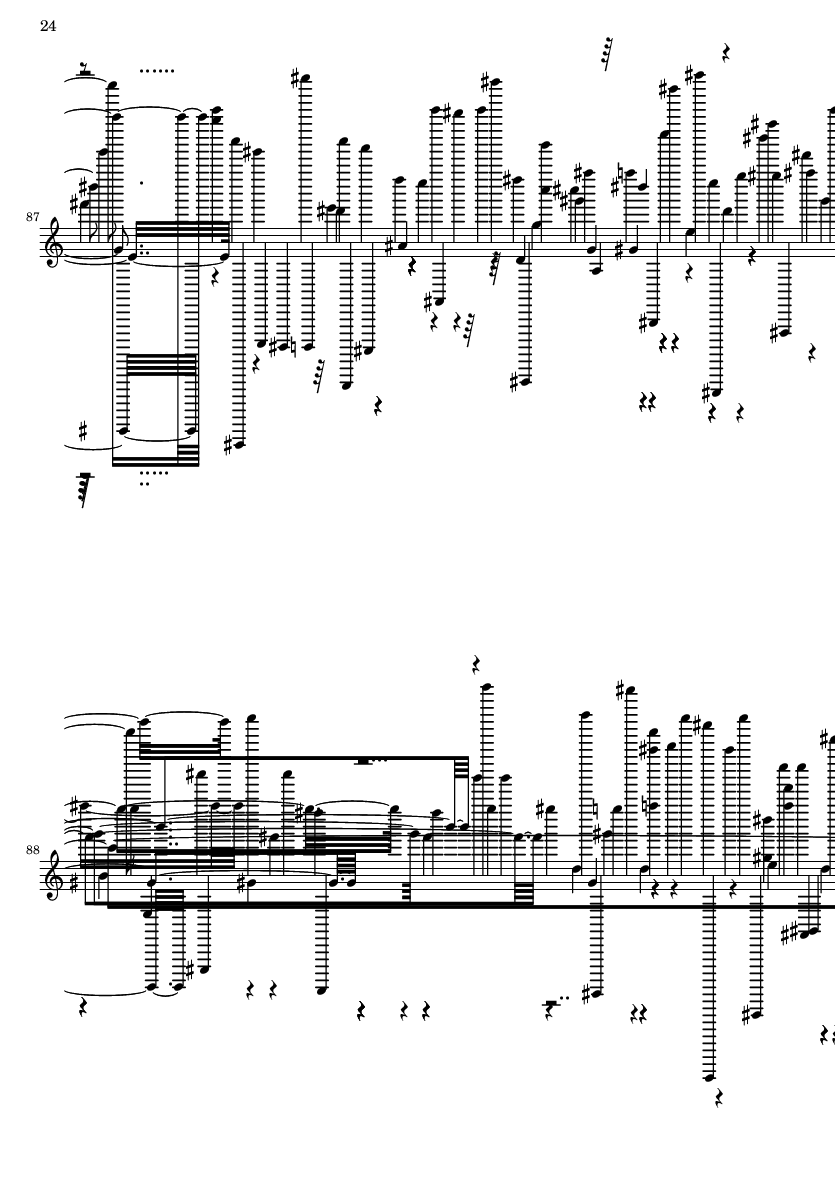 24

87

88