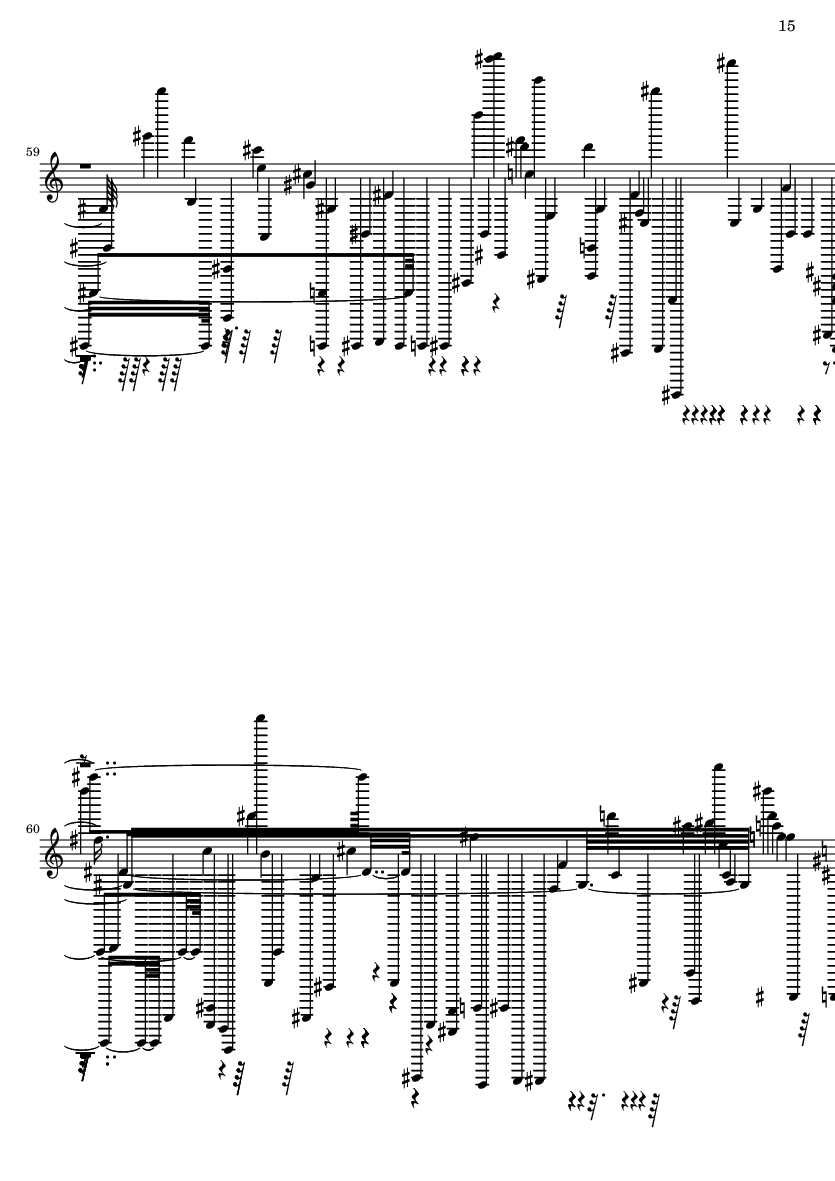 15

59

60