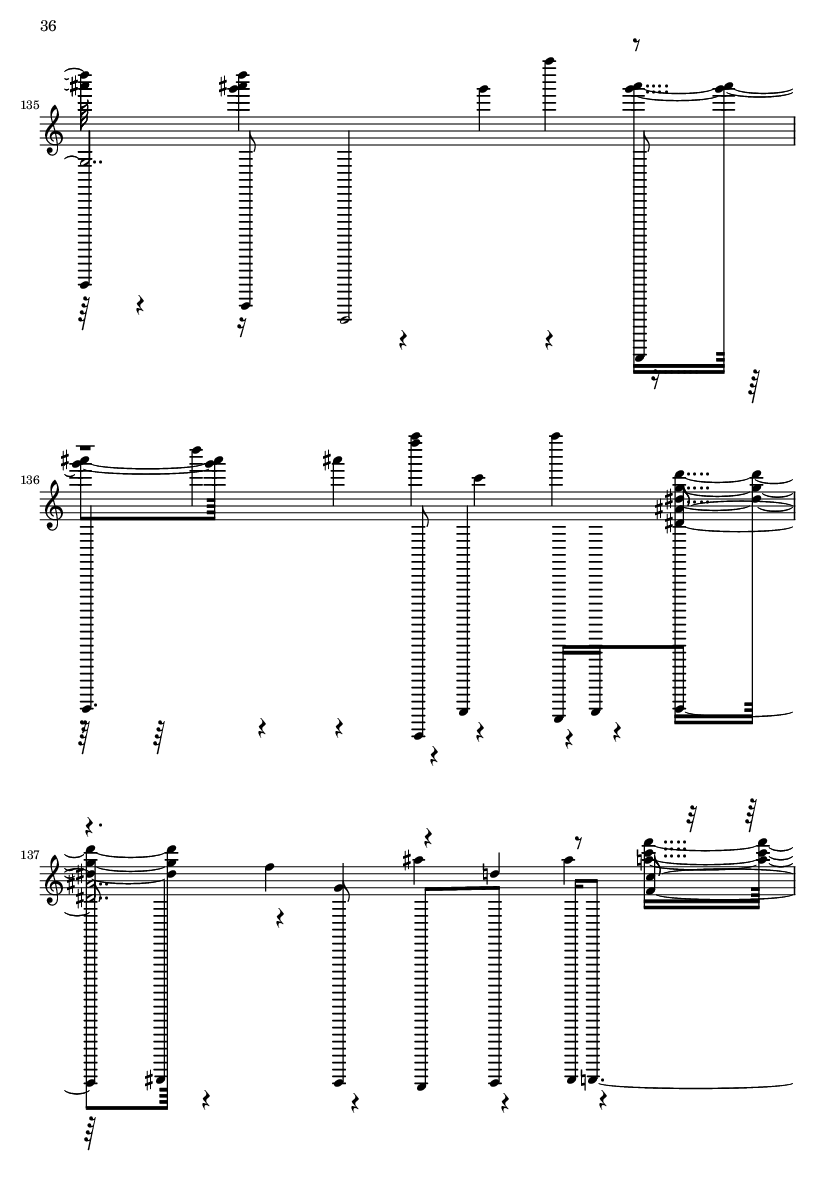 36

135

136

137