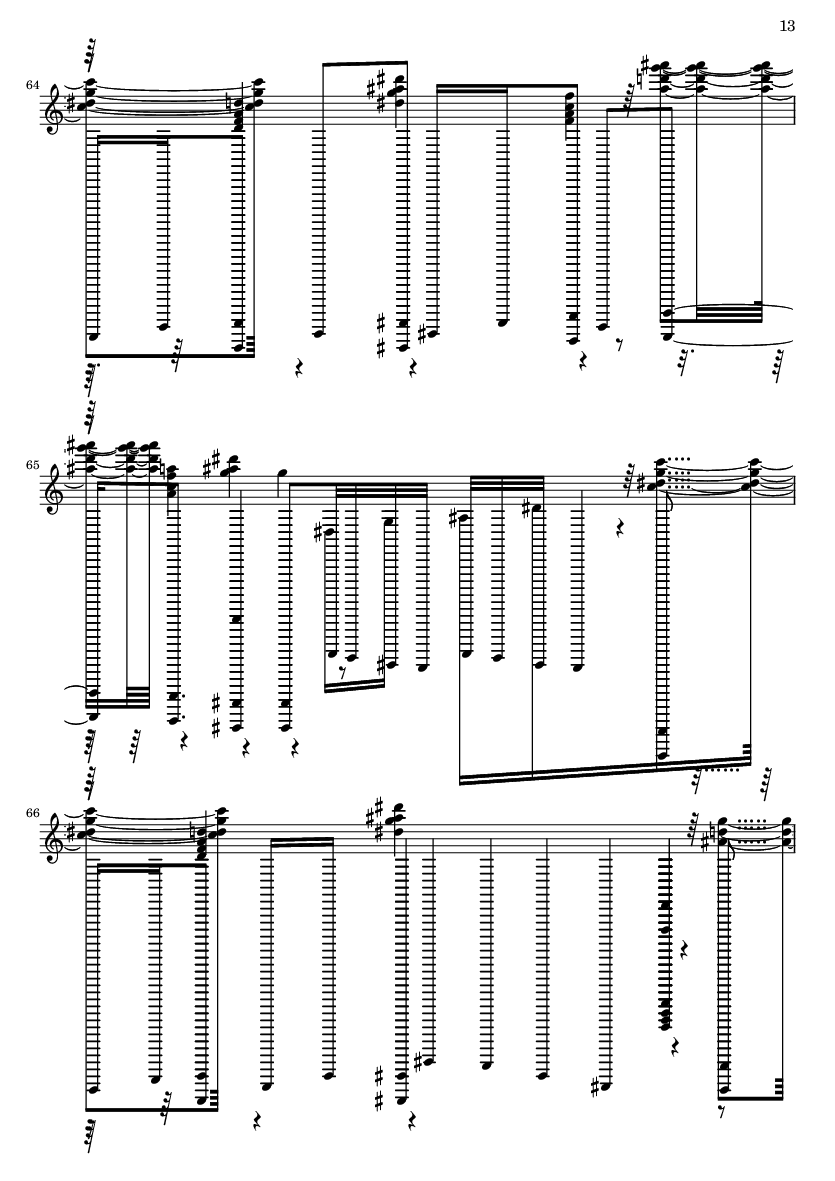 13

64

65

66