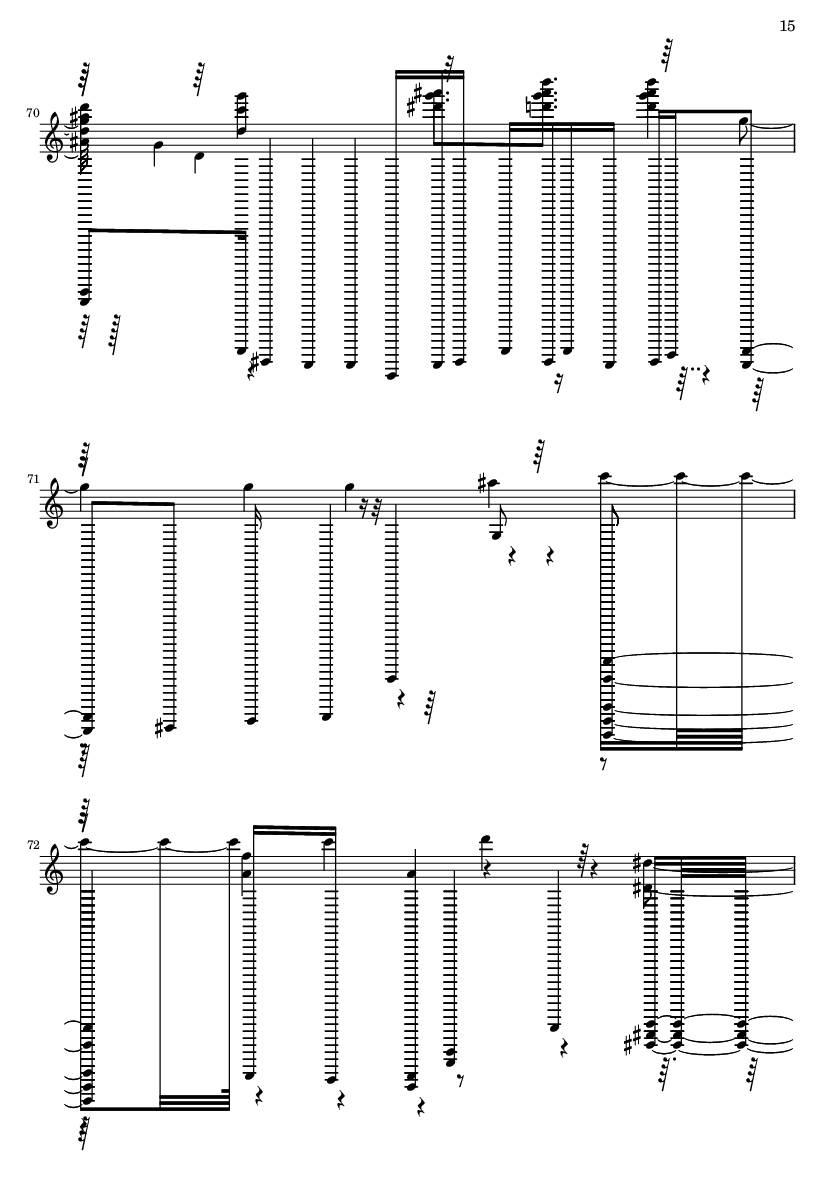 15

70

71

72