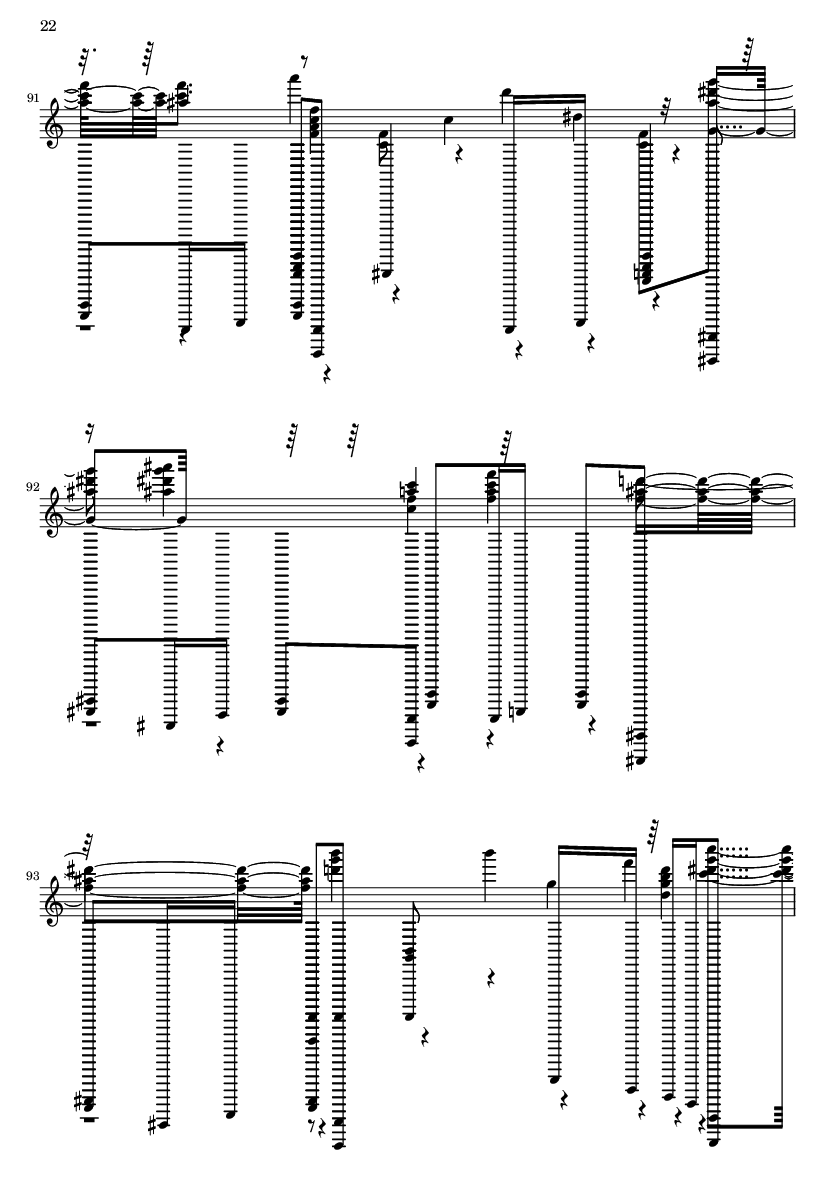 22

91

92

93