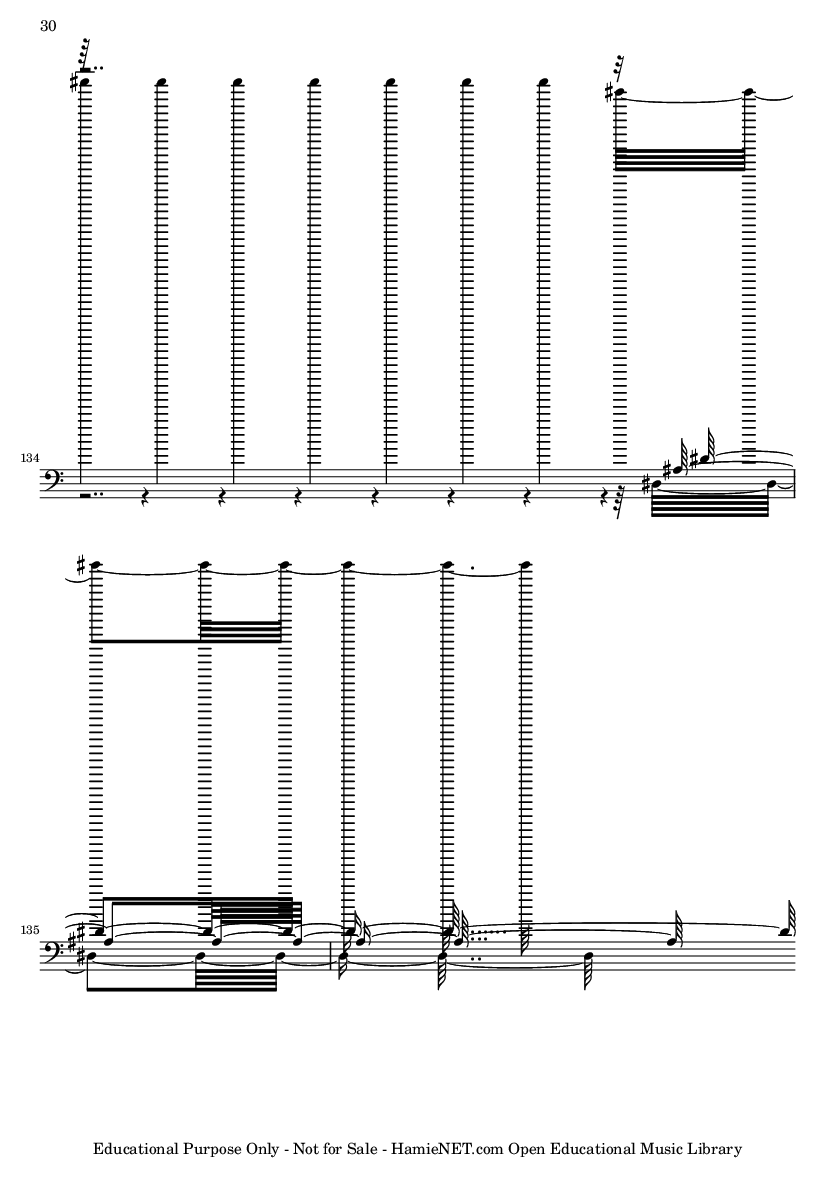 30

134

135

Educational Purpose Only - Not for Sale - HamieNET.com Open Educational Music Library