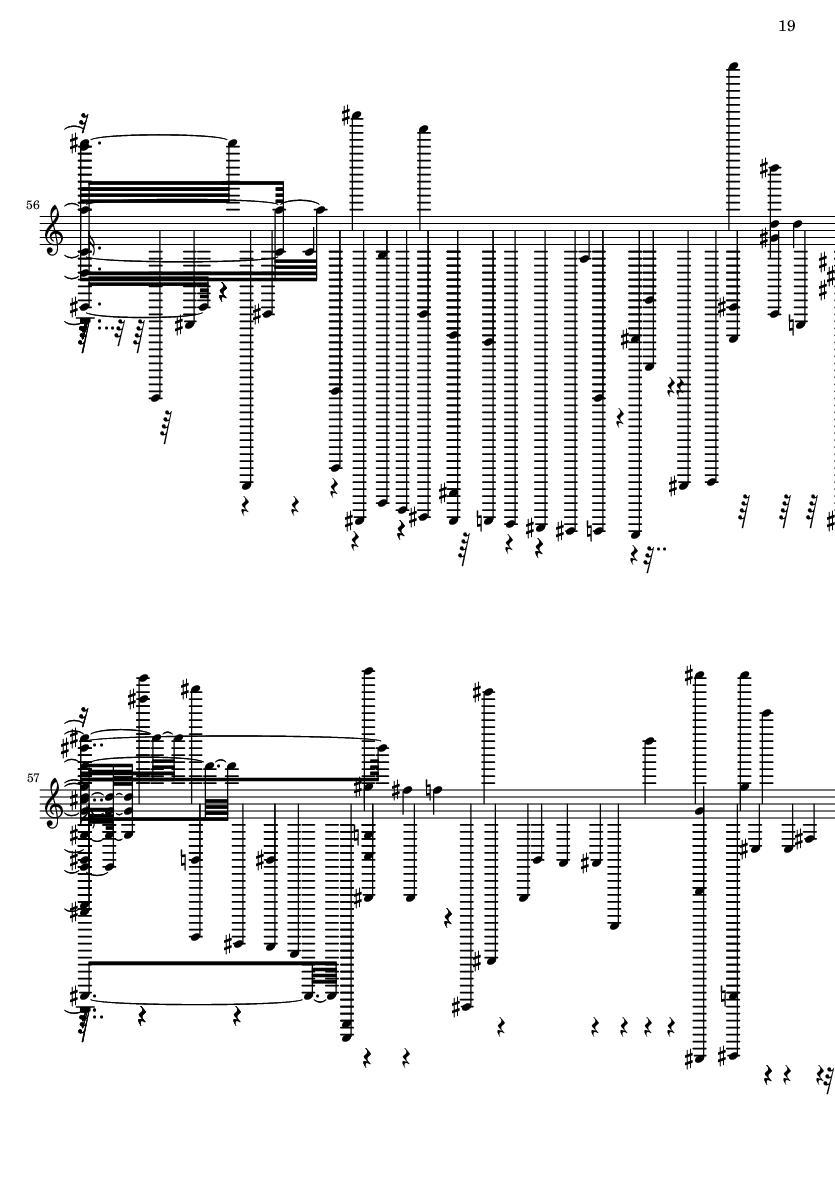 19

56

57