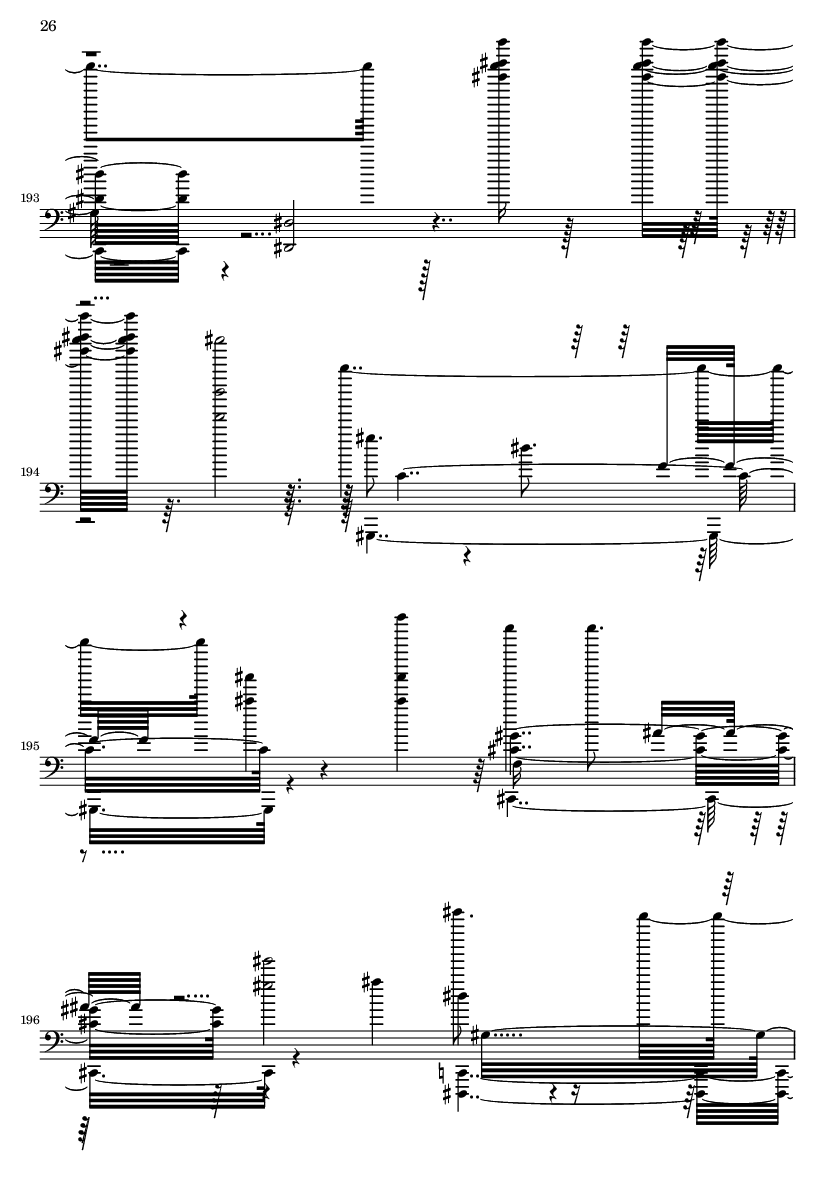 26

193

194

195

196