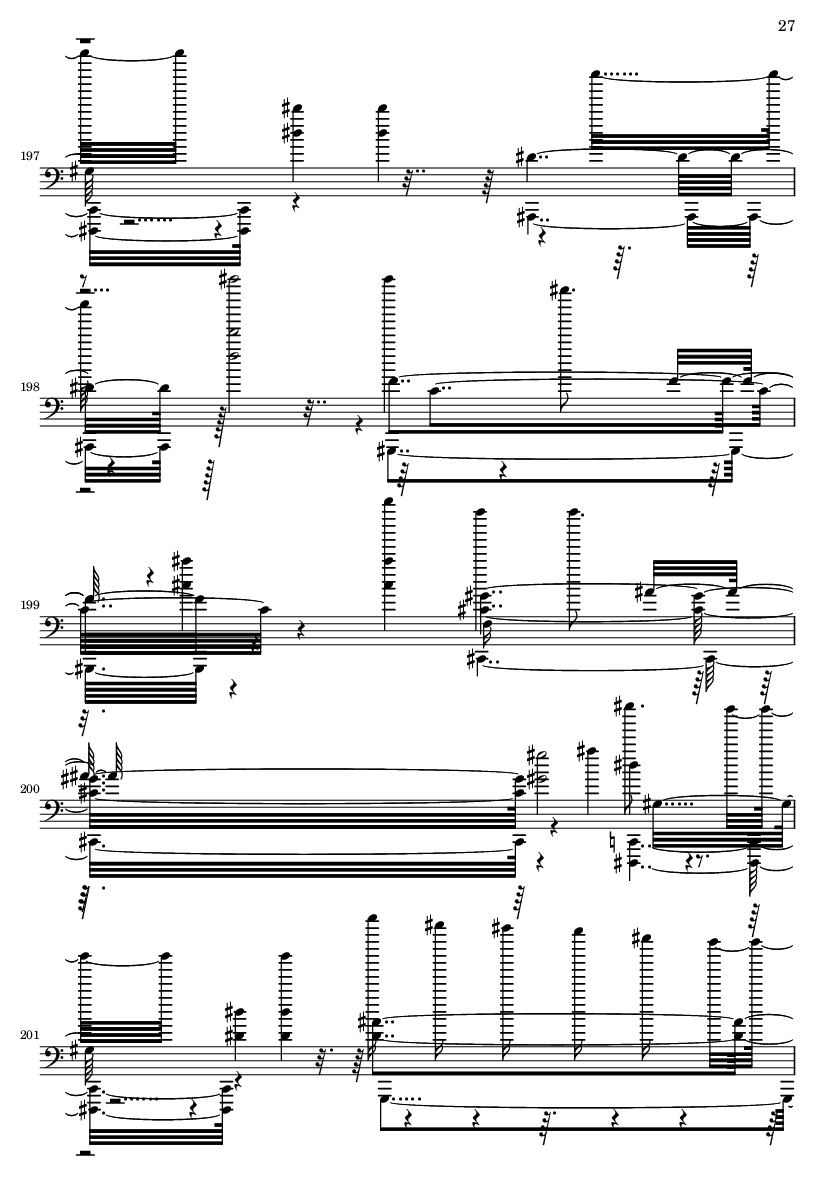 27

197

198

199

200

201