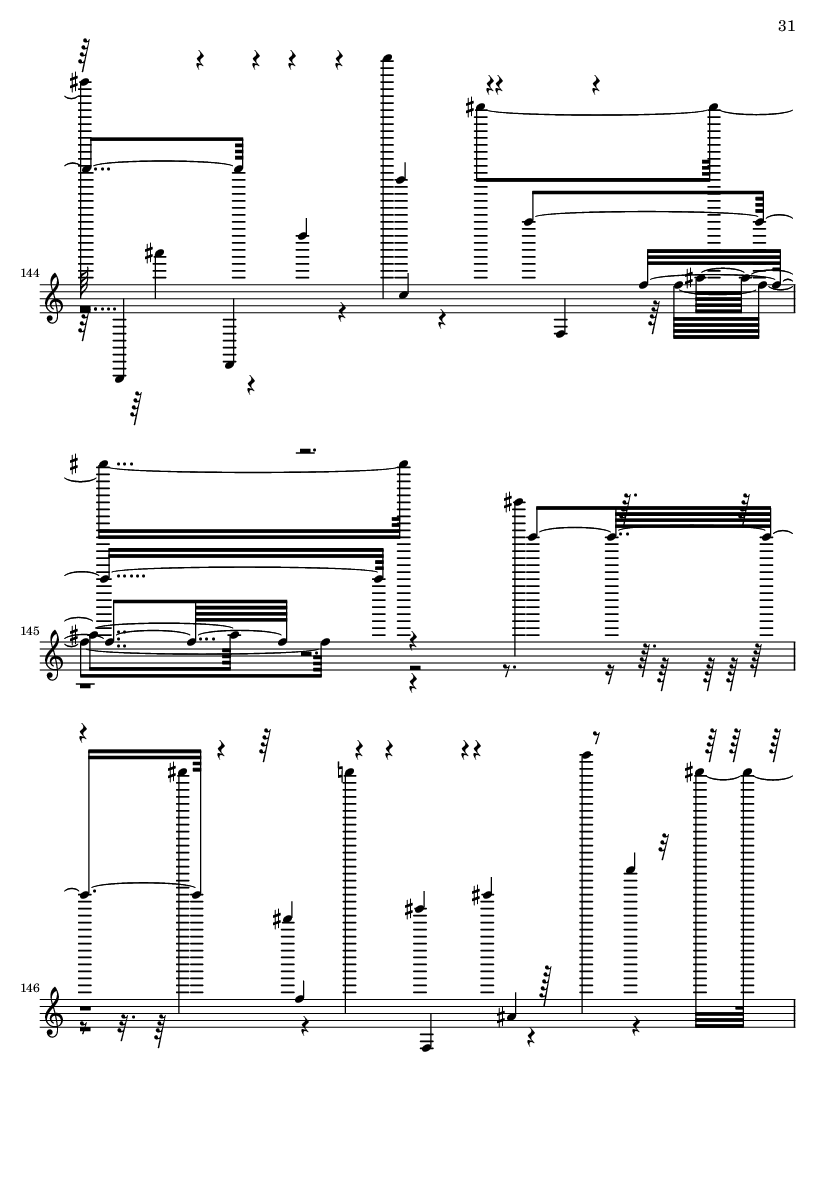 31

144

145

146