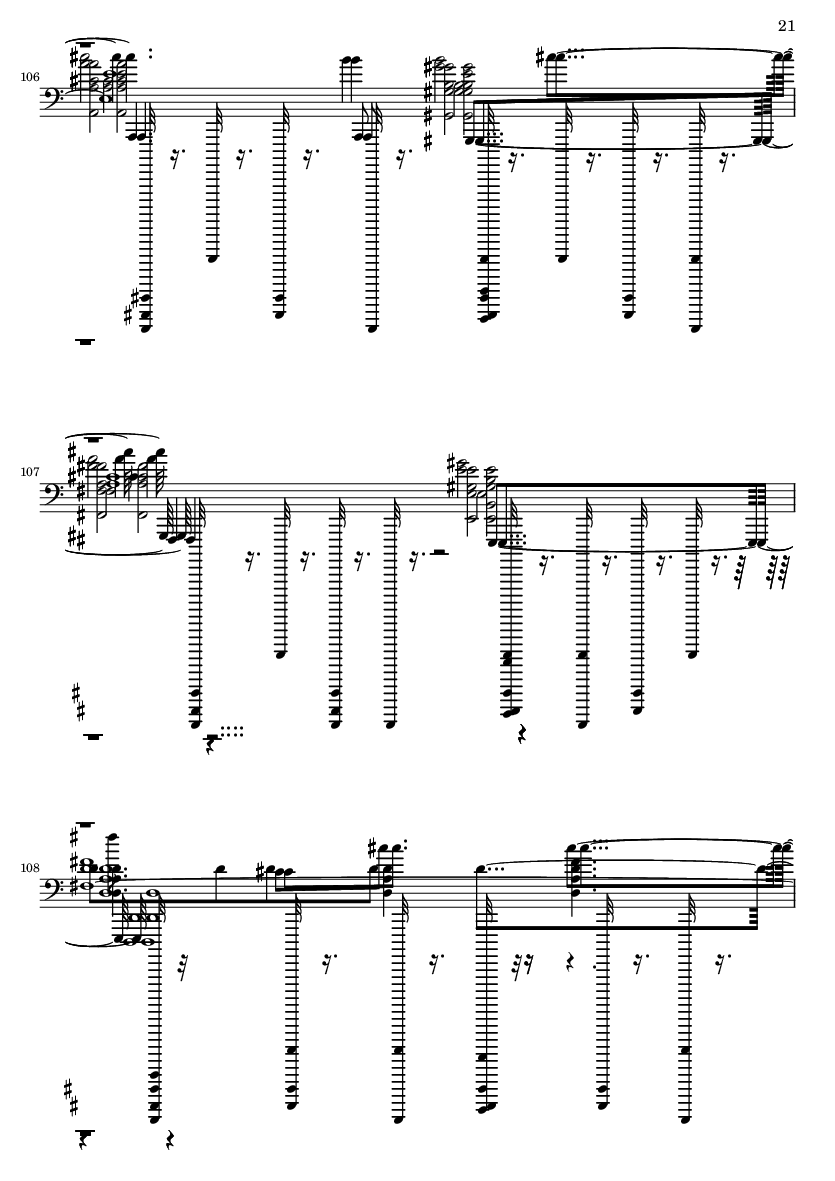 21

106

107

108