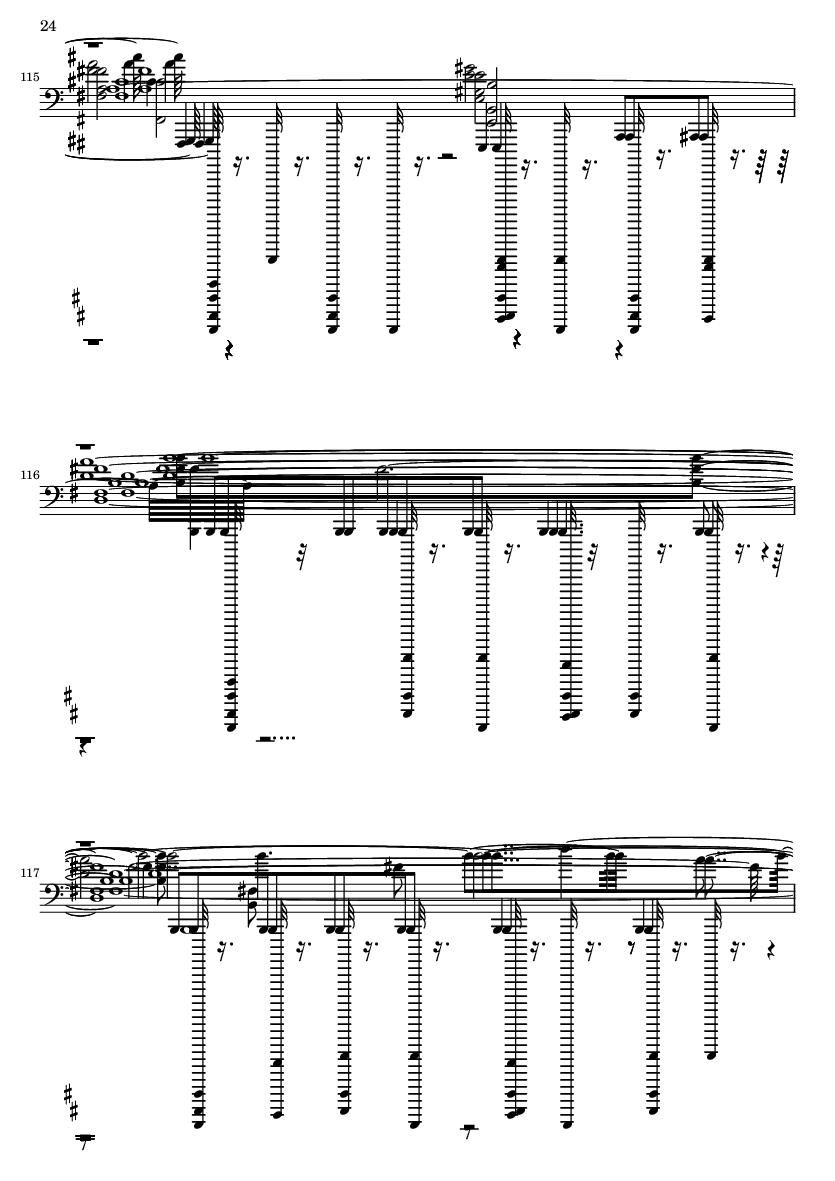 24

115

116

117