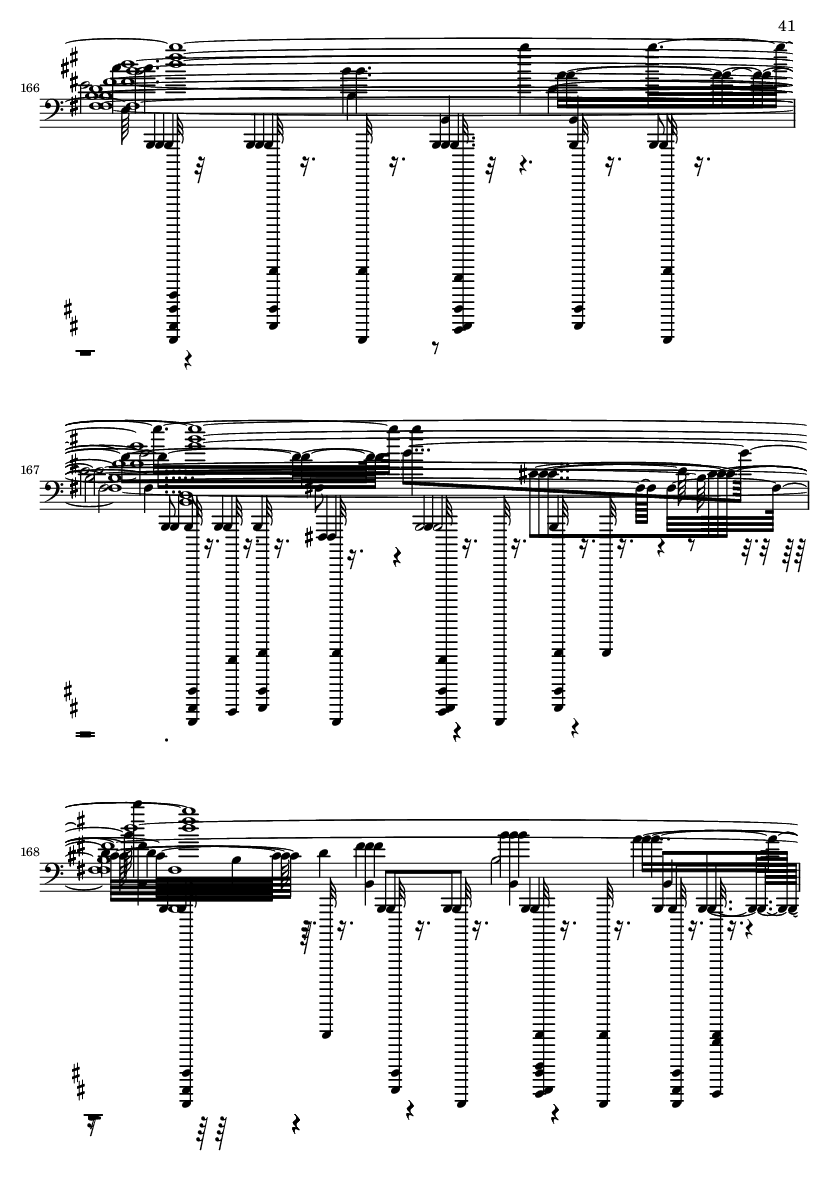 41

166

167

168