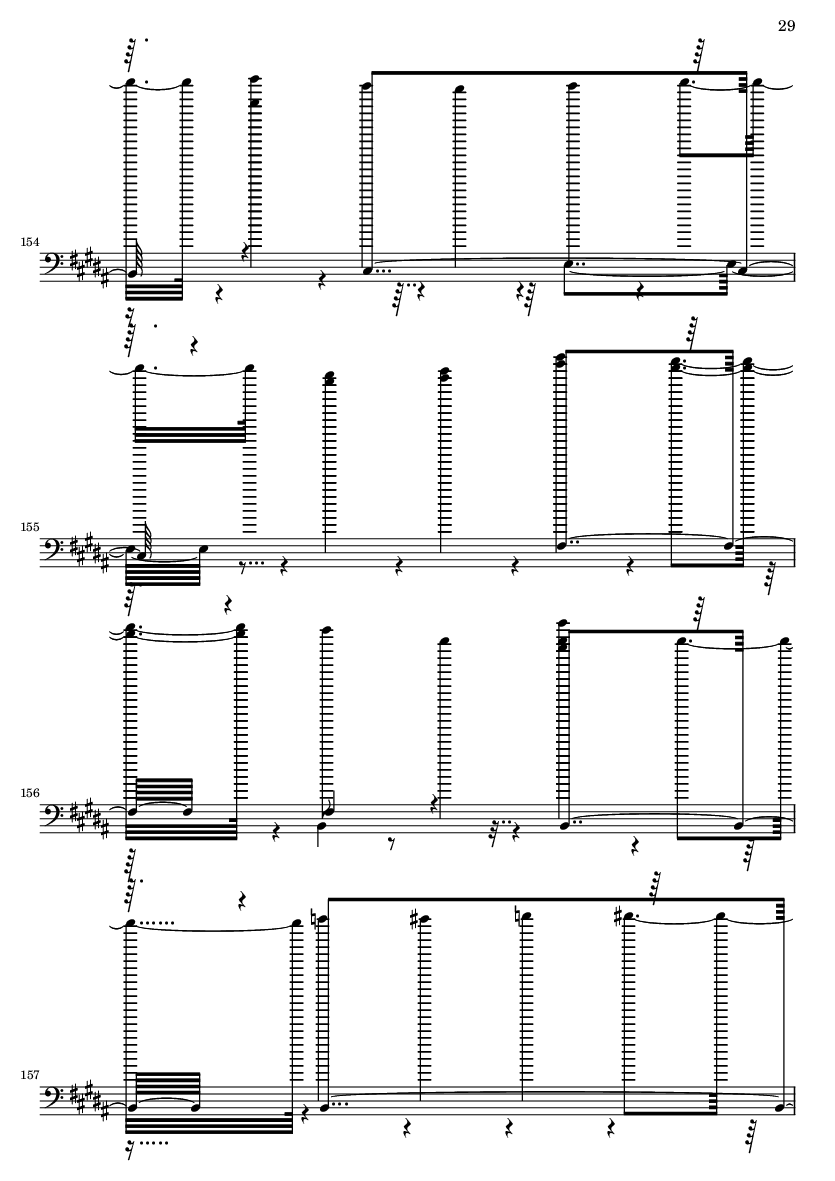 29

154

155

156

157