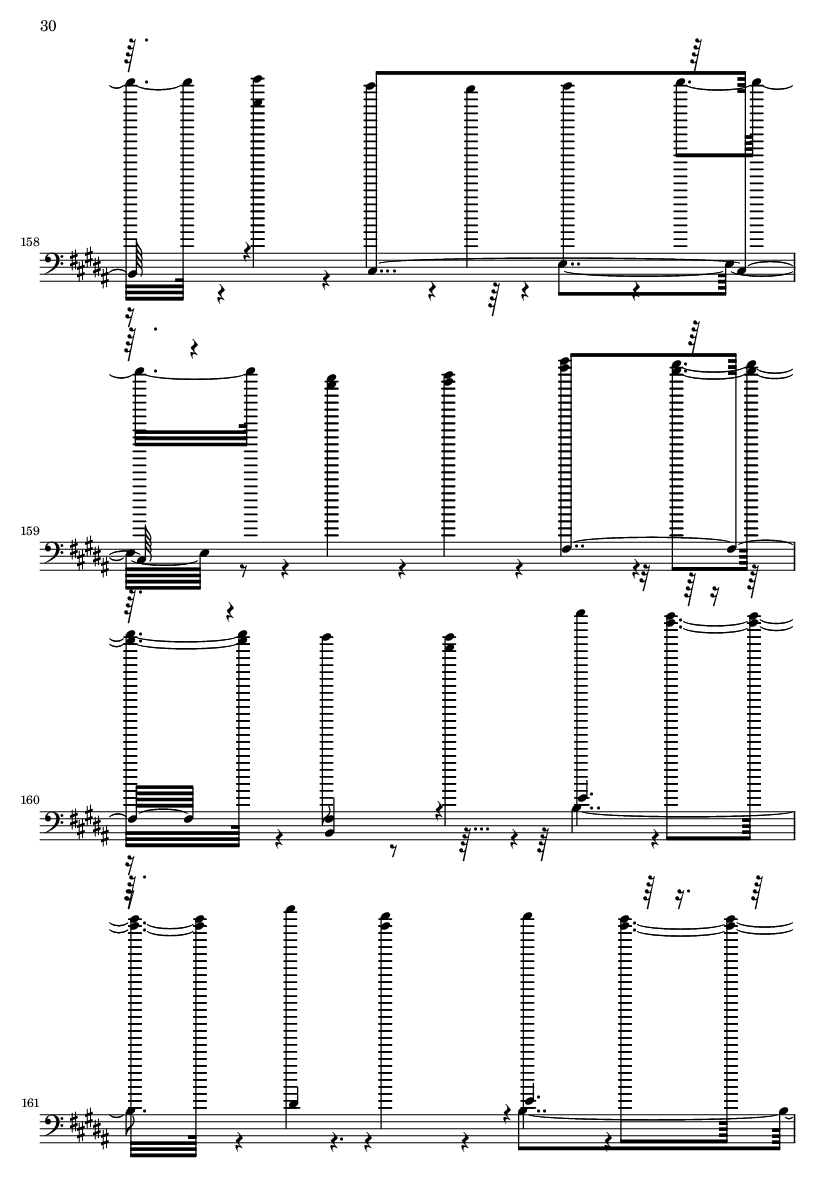 30

158

159

160

161