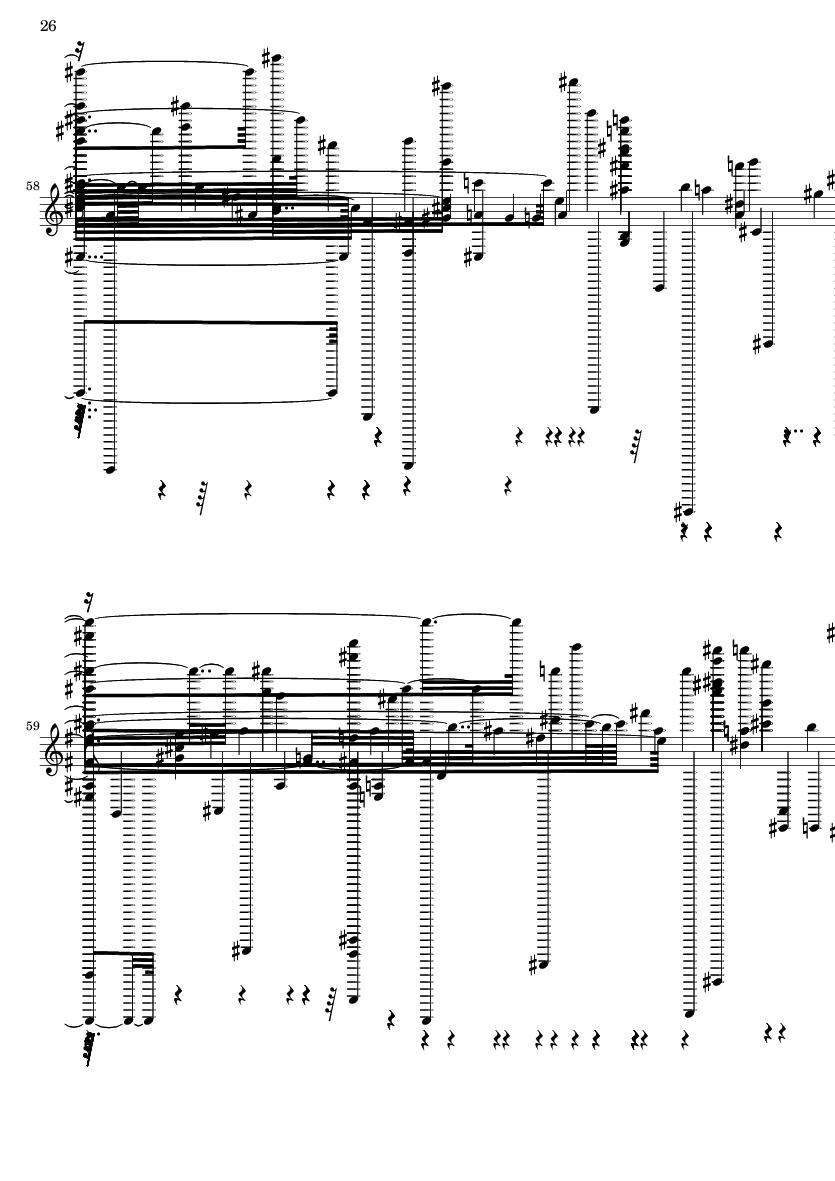 26

58

59