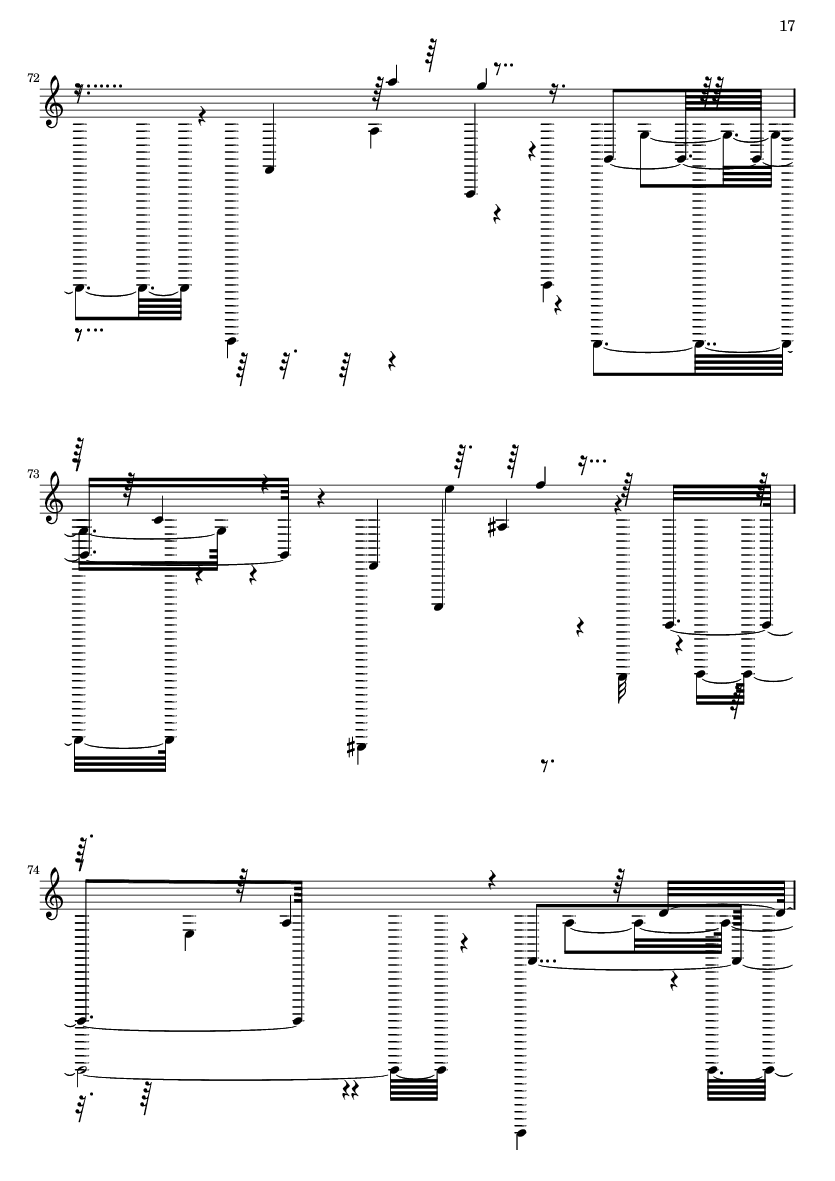 17

72

73

74