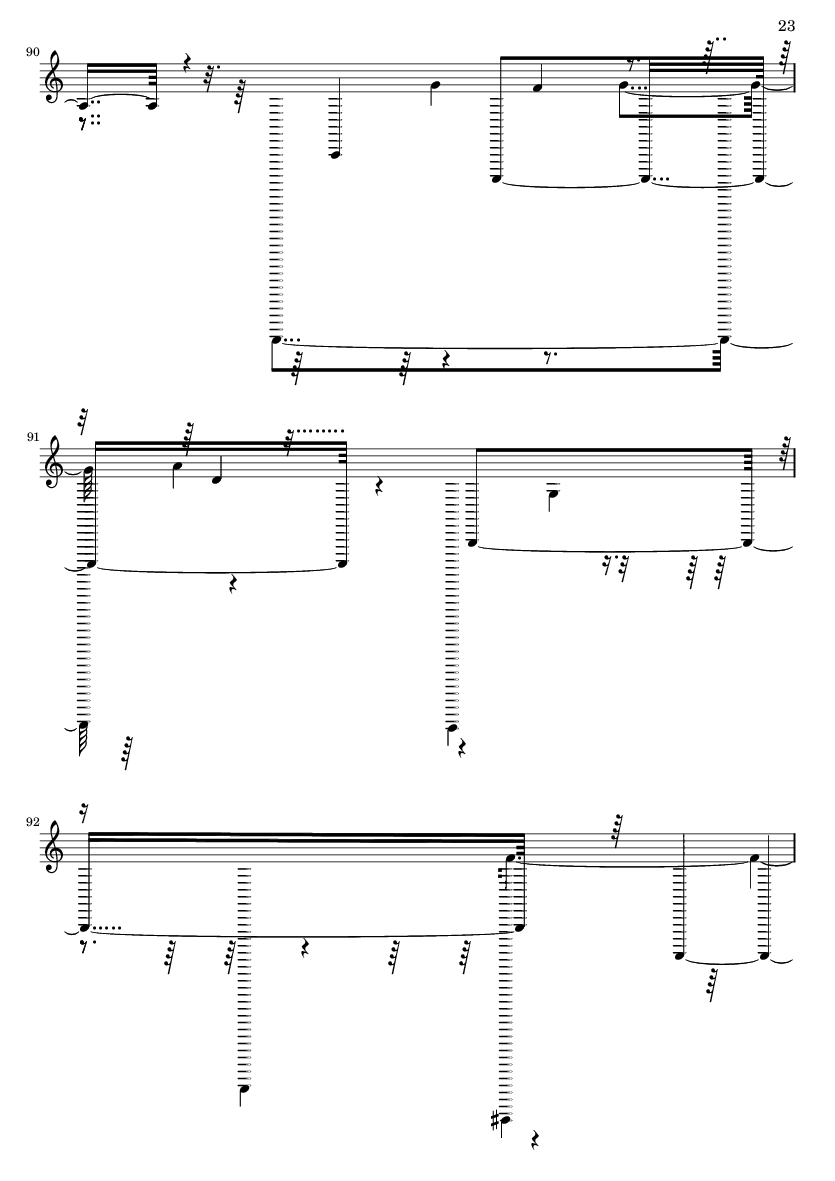 23

90

91

92