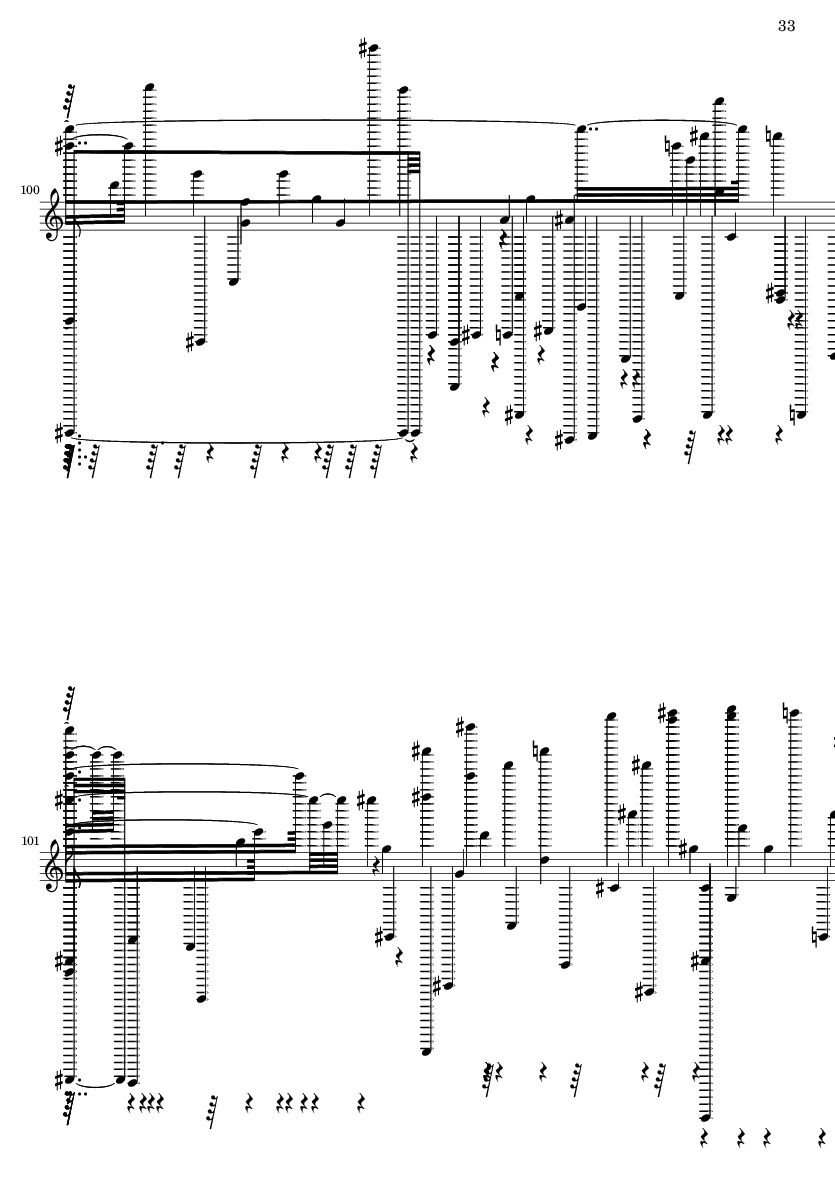 33

100

101