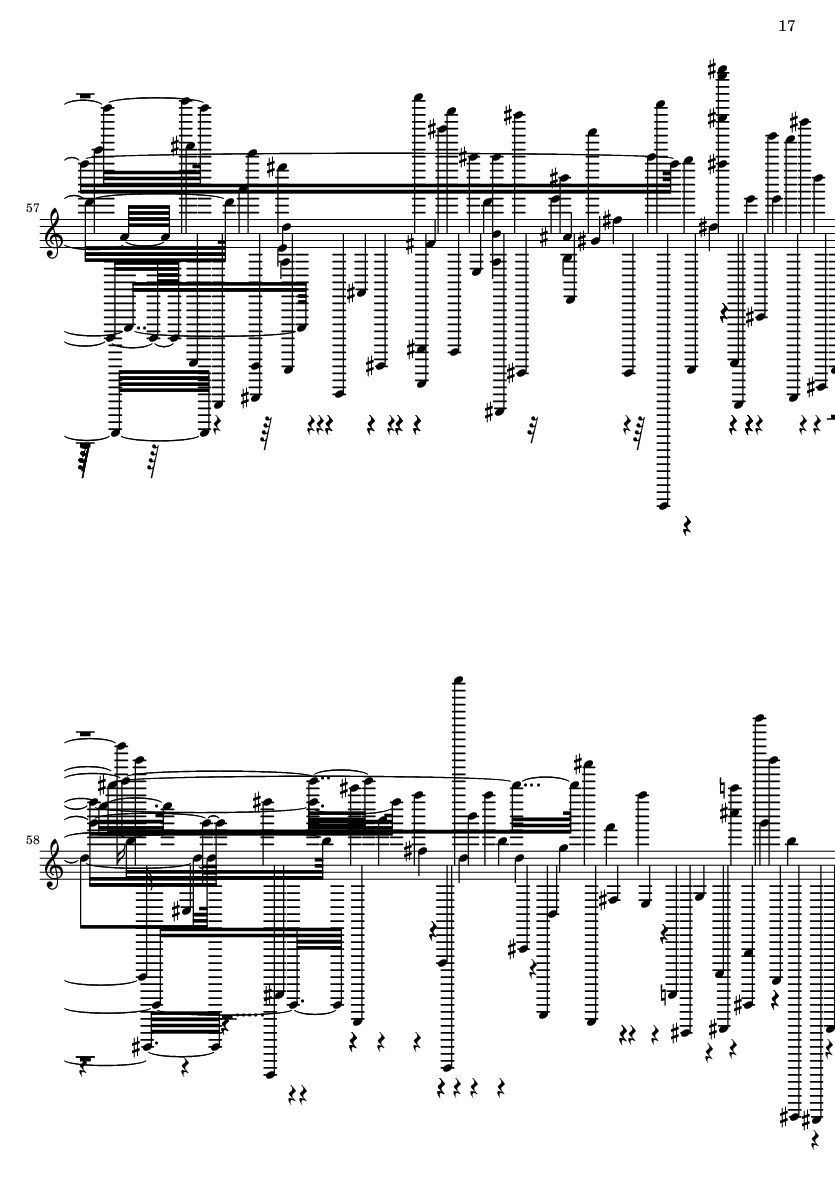 17

57

58