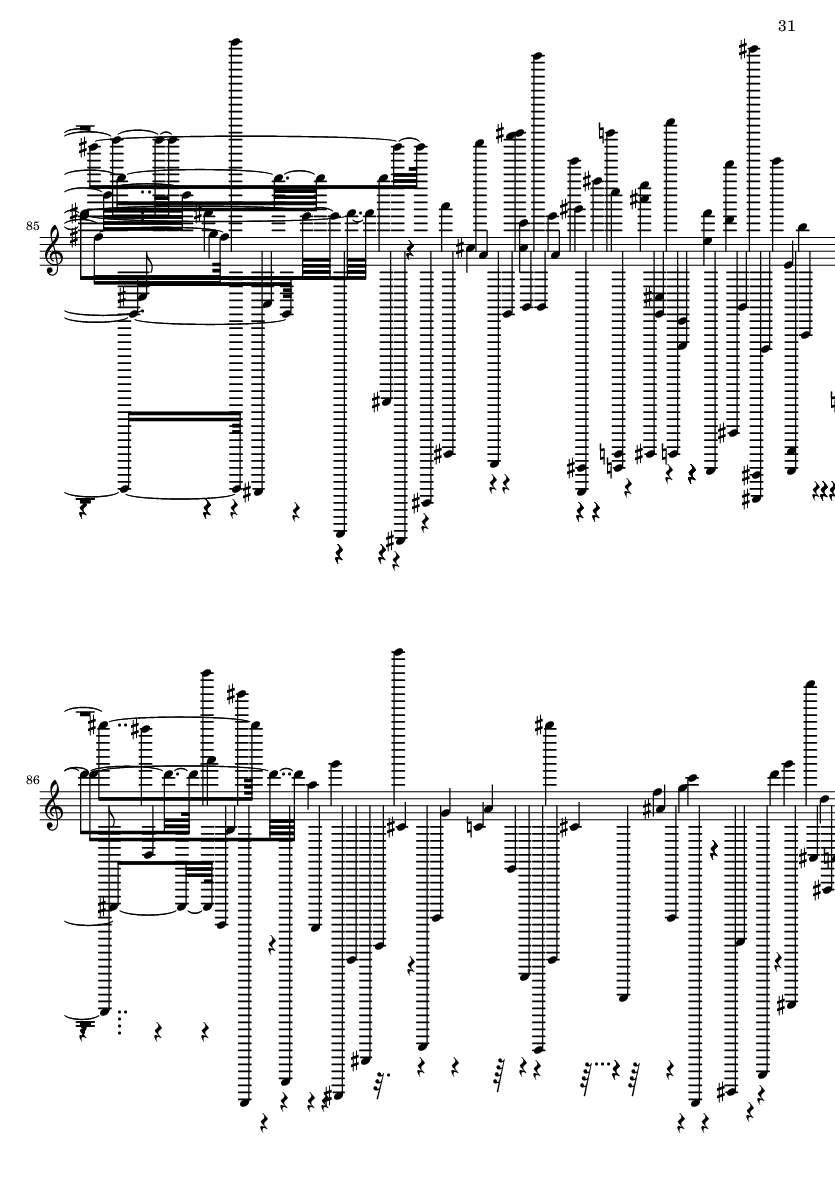 31

85

86