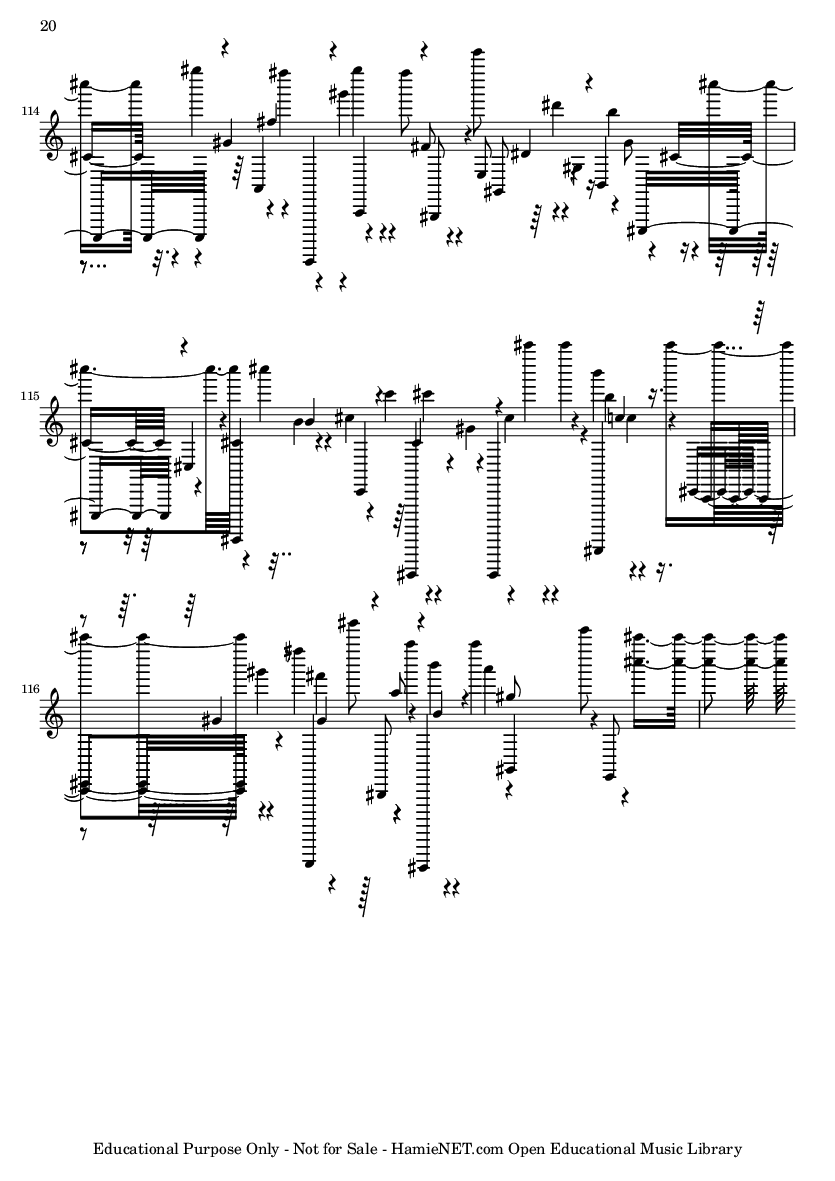 20

114

115

116

Educational Purpose Only - Not for Sale - HamieNET.com Open Educational Music Library