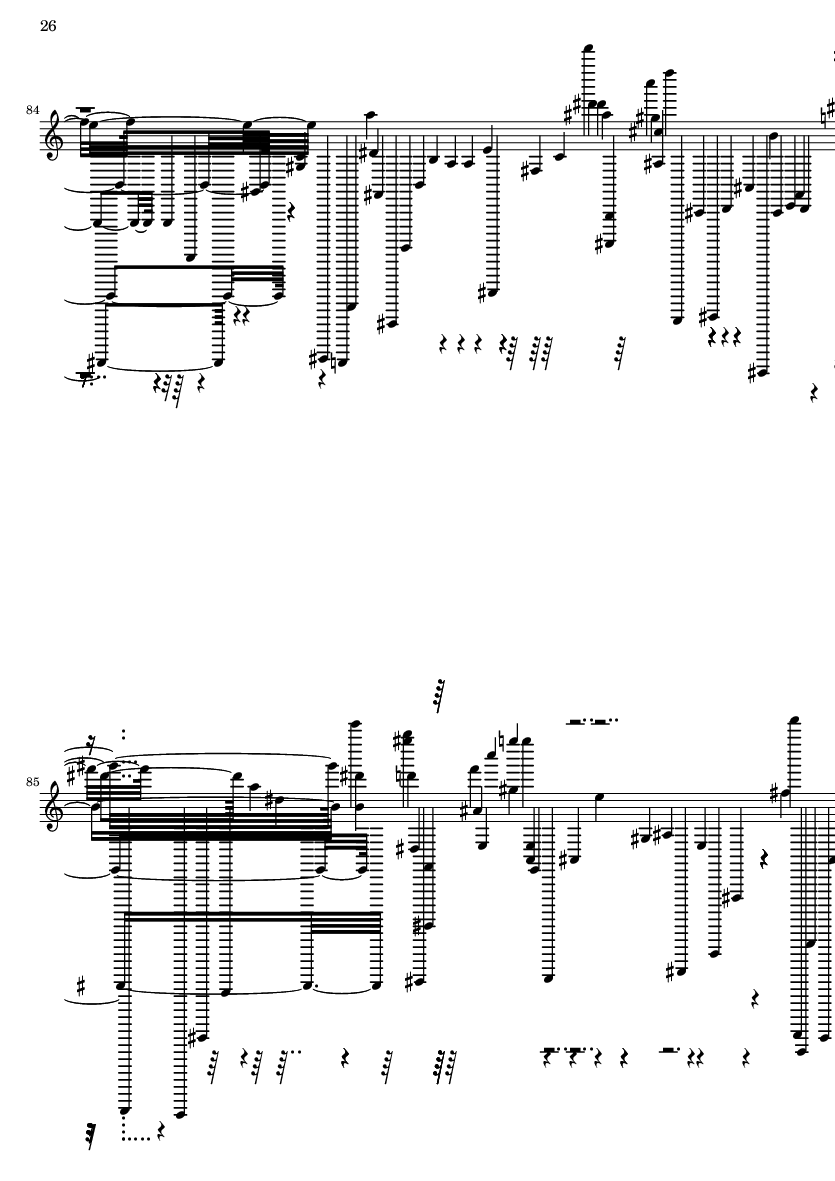 26

84

85