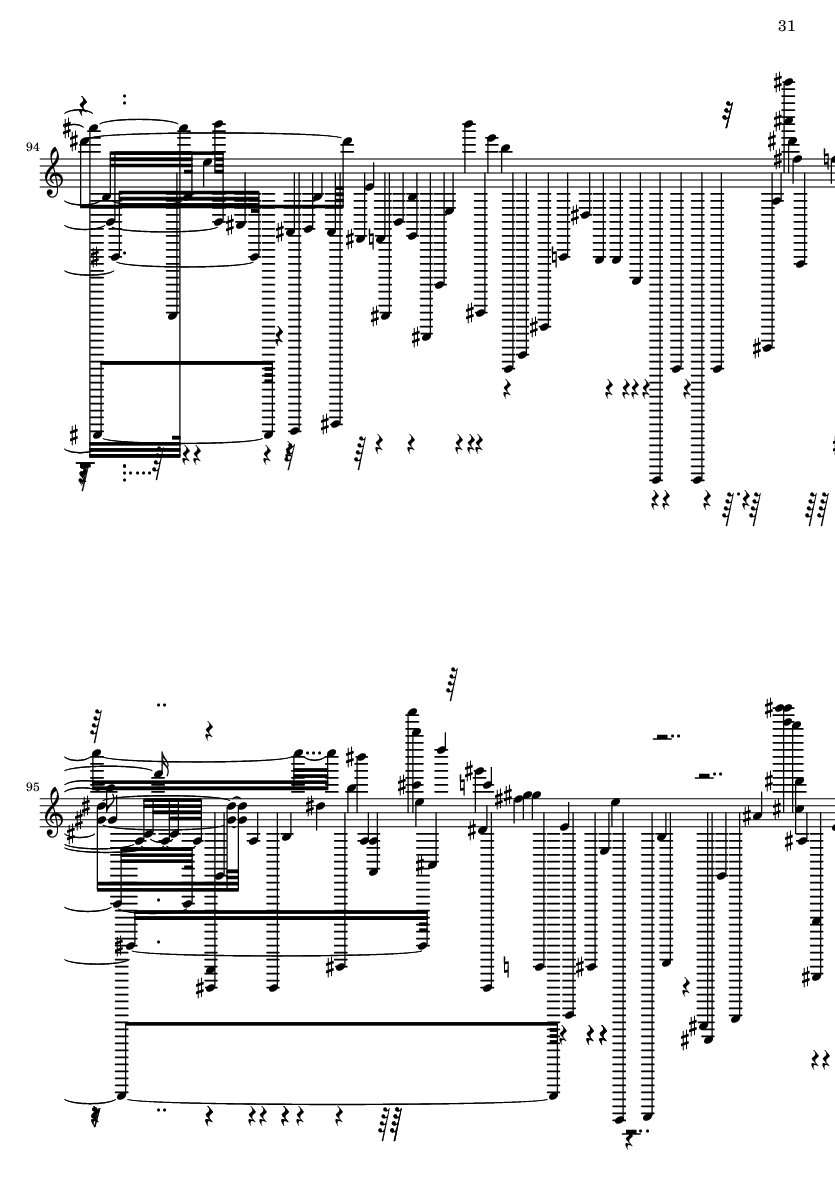 31

94

95