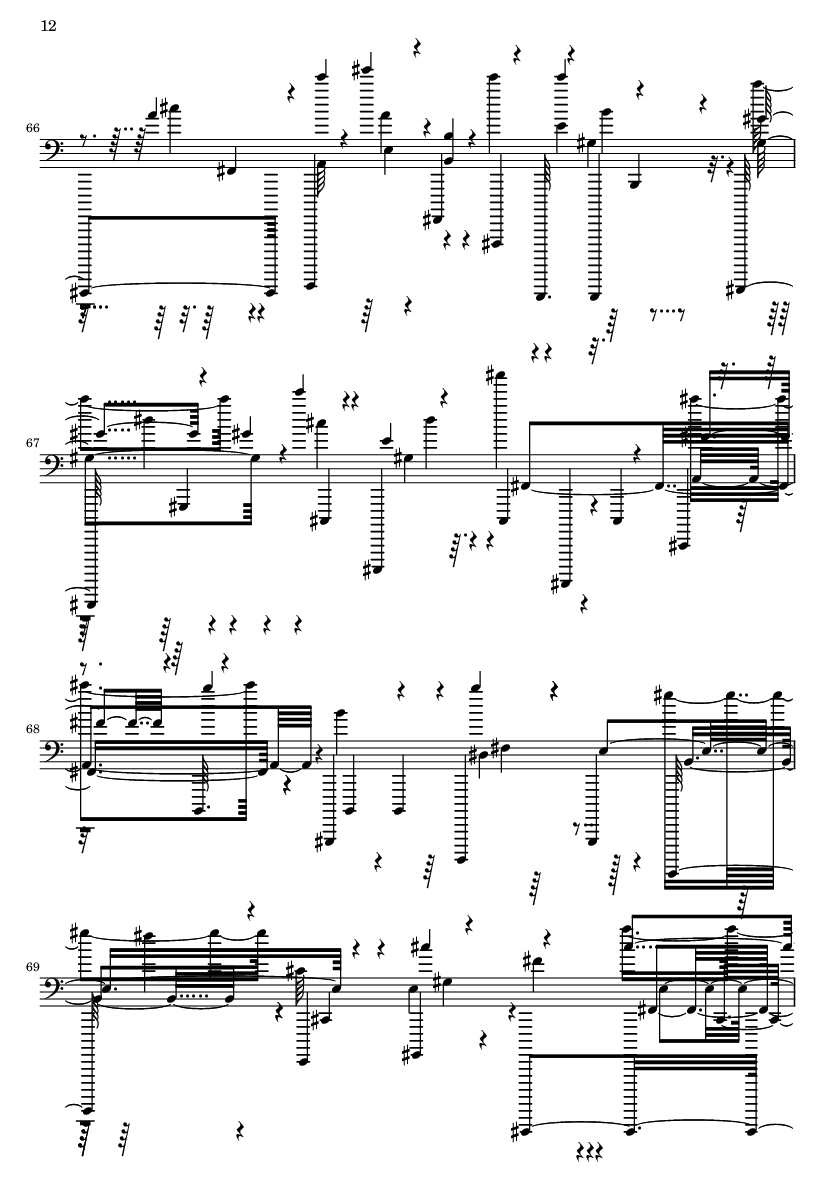 12

66

67

68

69