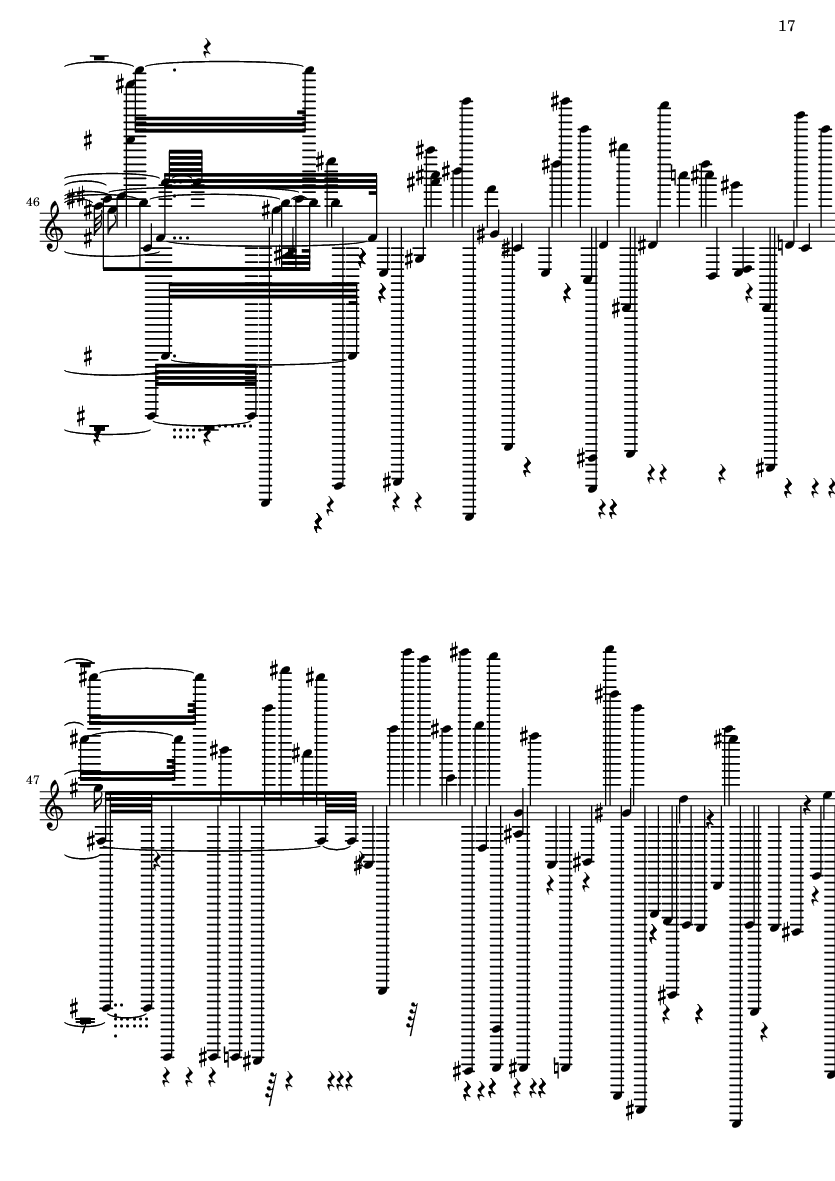 17

46

47