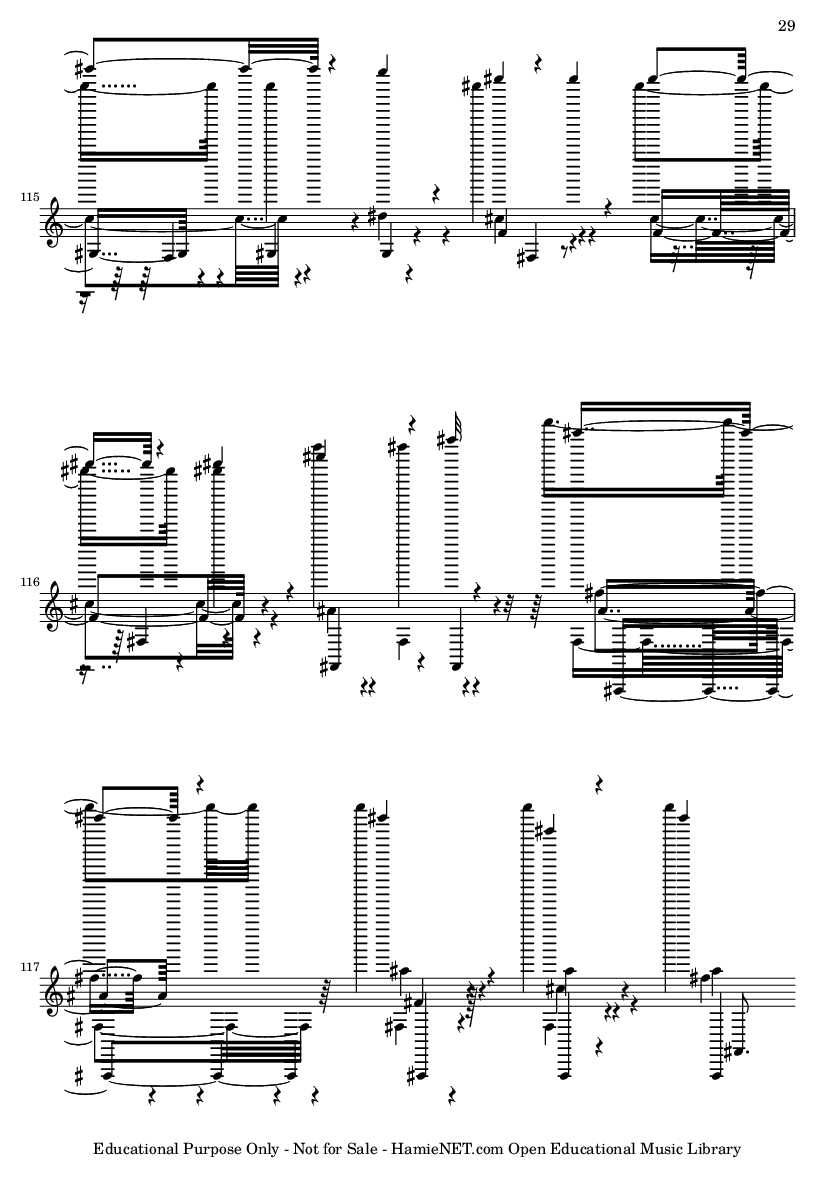 29

115

116

117

Educational Purpose Only - Not for Sale - HamieNET.com Open Educational Music Library