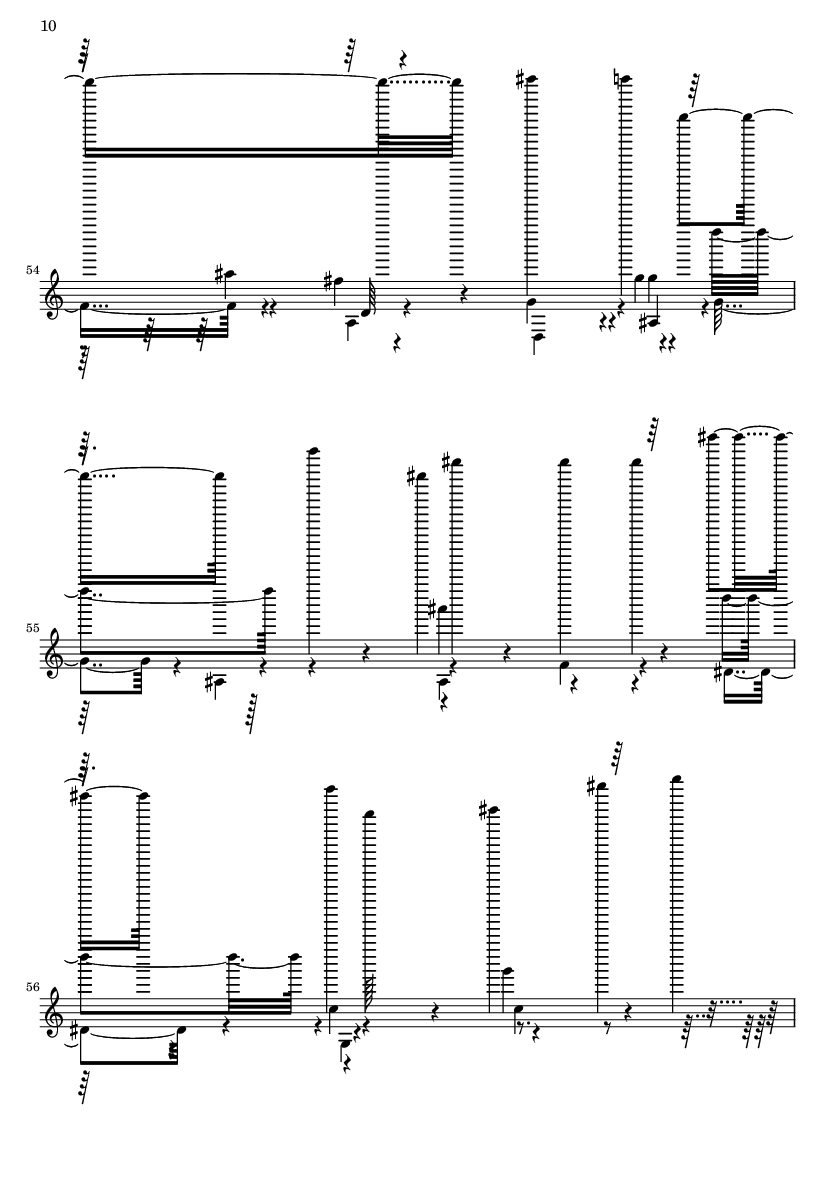 10

54

55

56