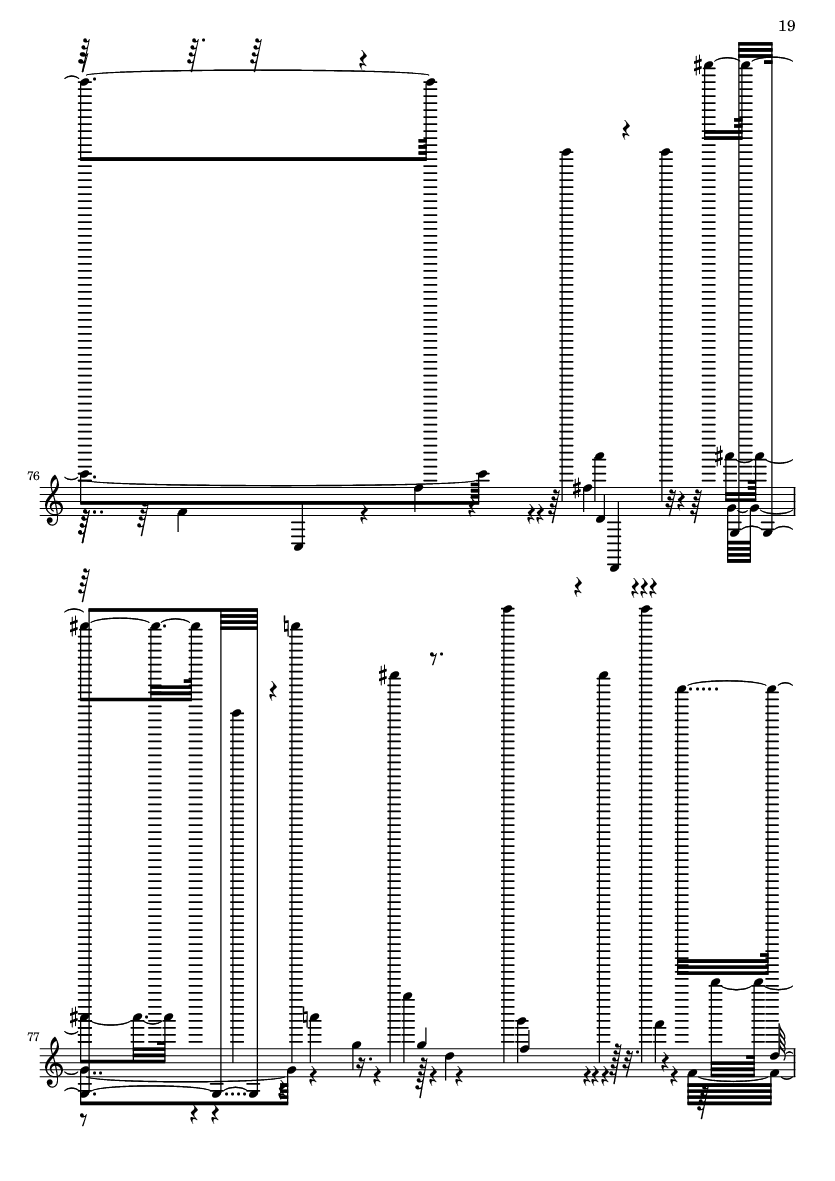 19

76

77