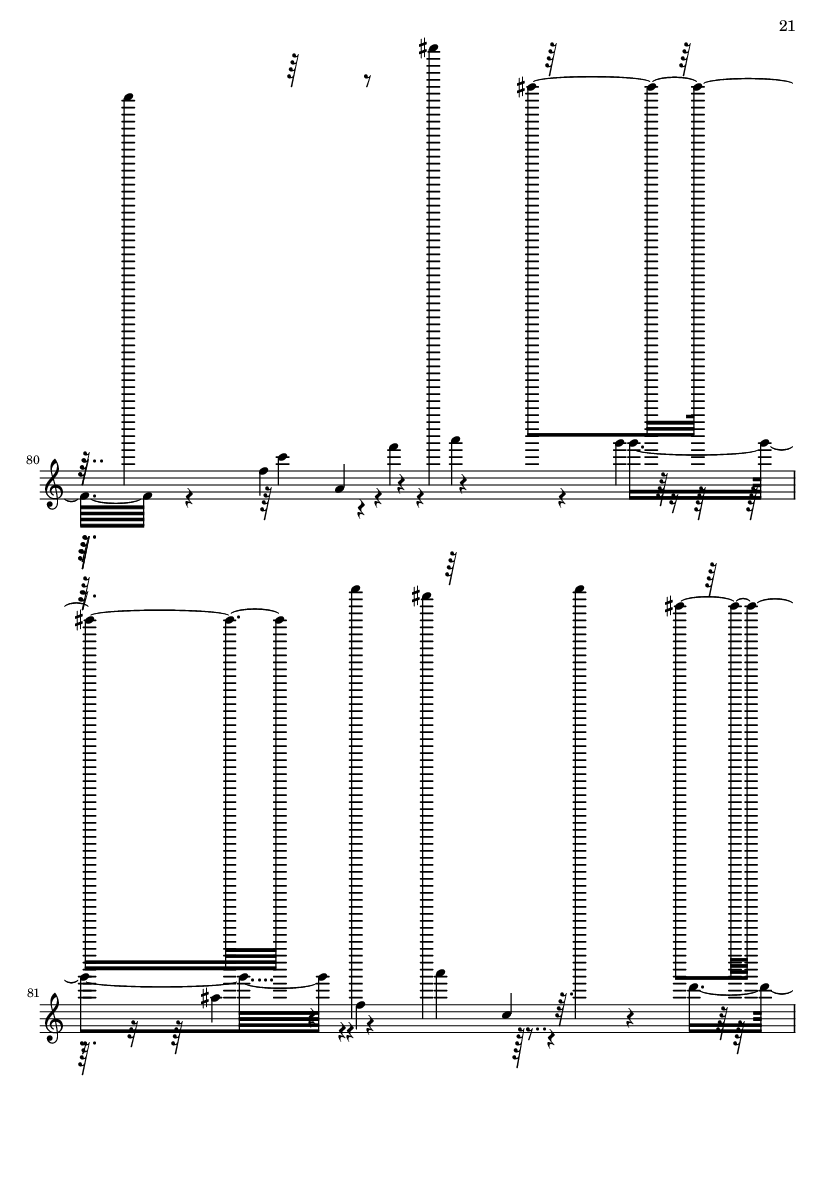 21

80

81