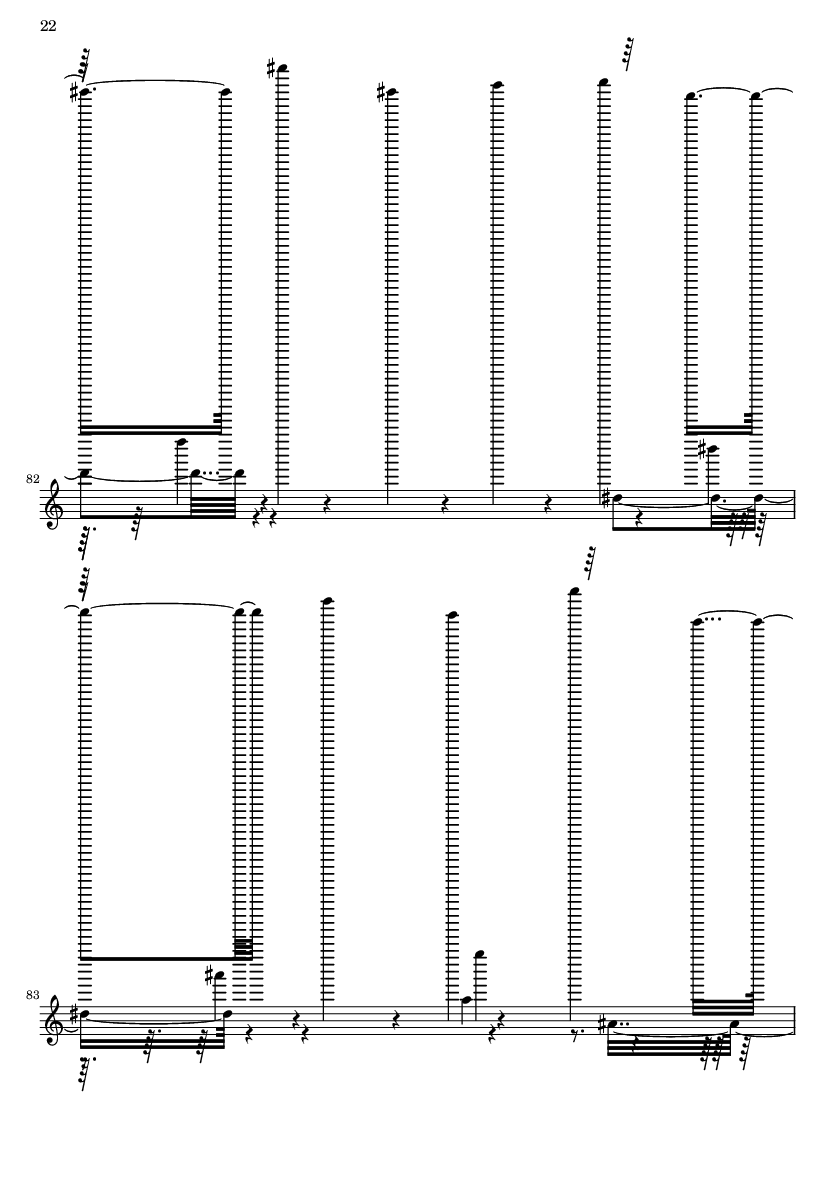 22

82

83