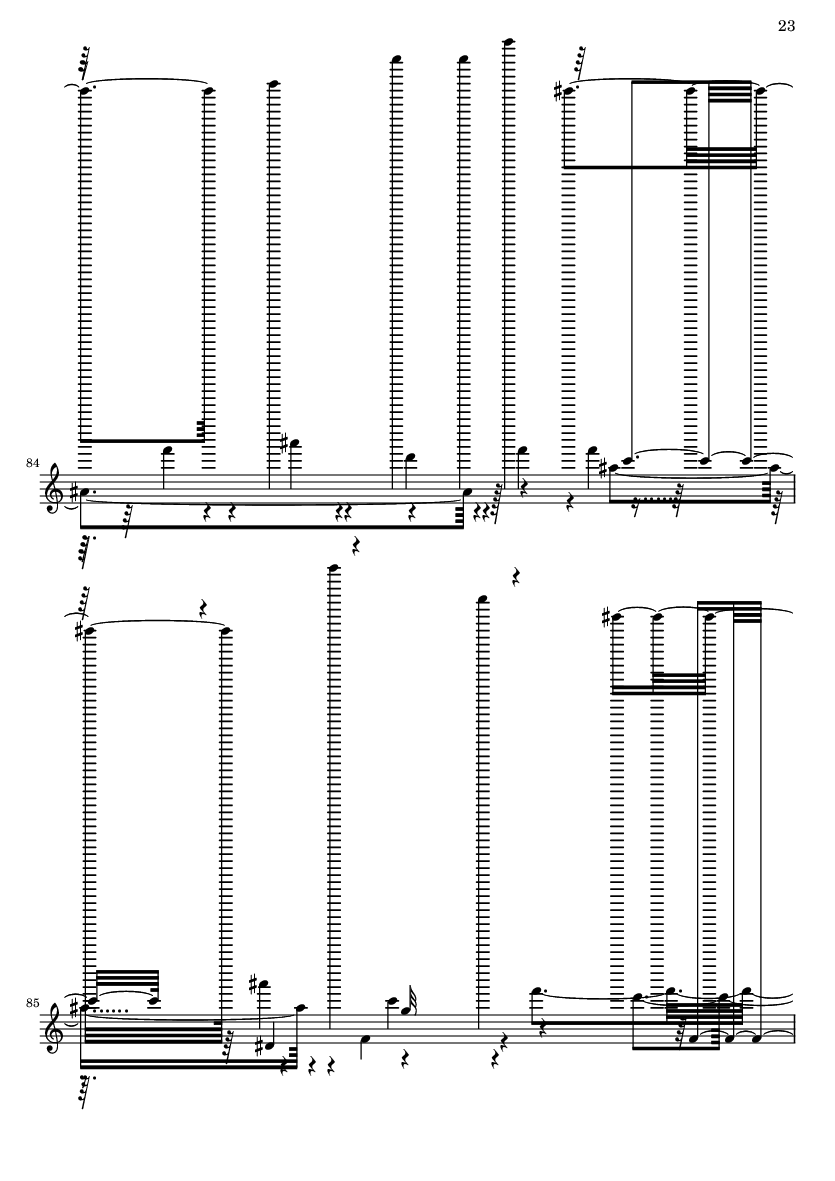 23

84

85