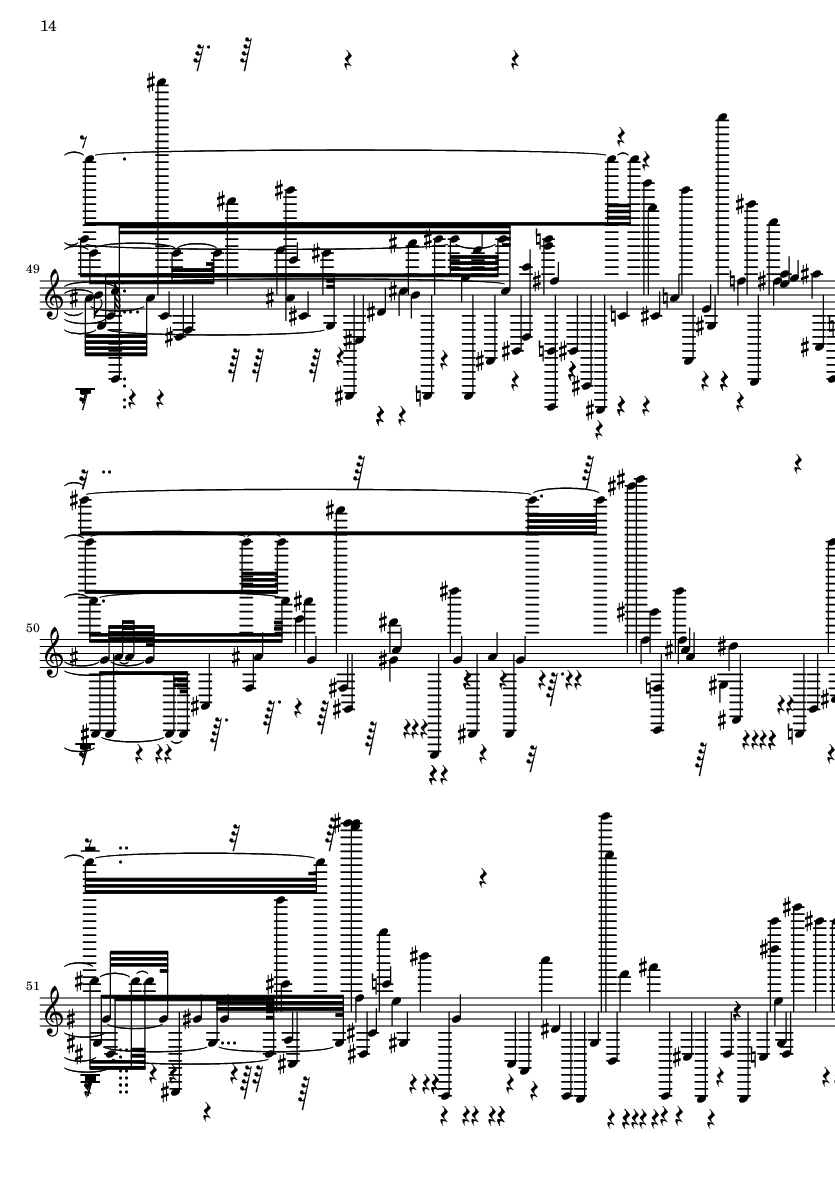 14

49

50

51