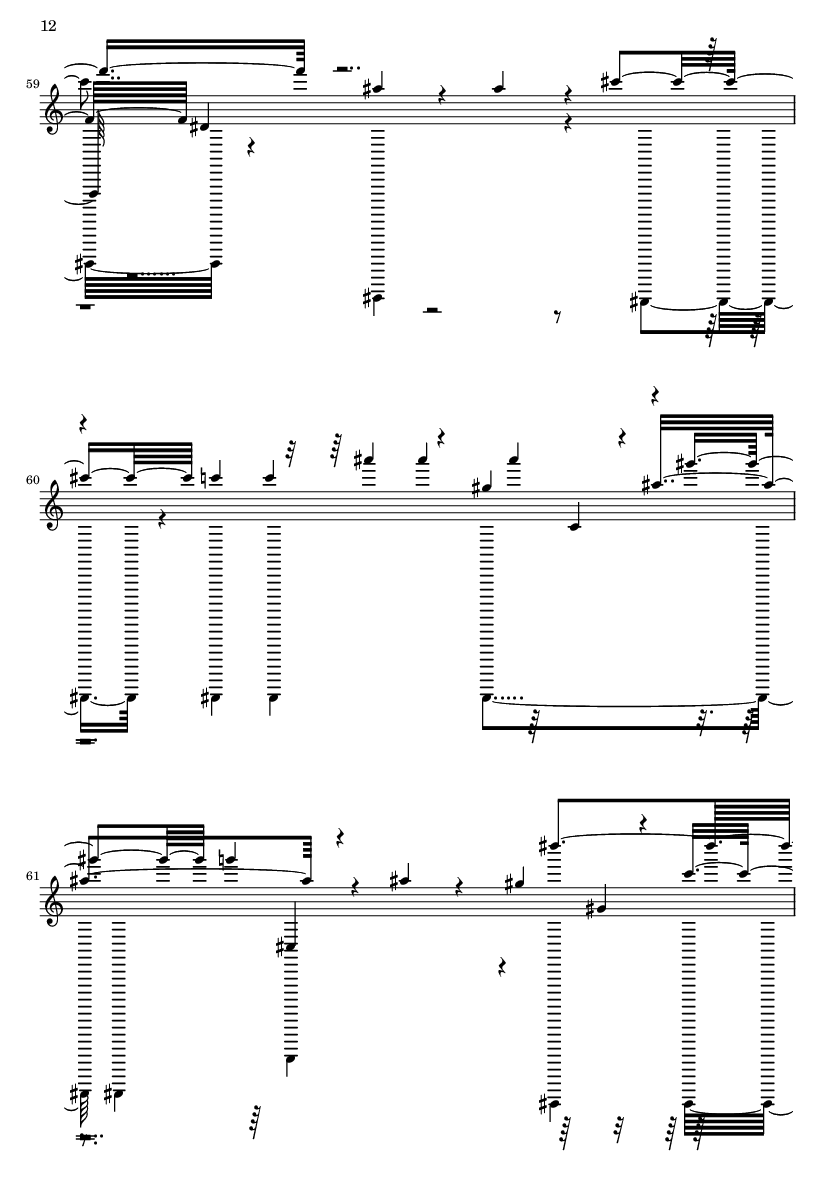 12

59

60

61