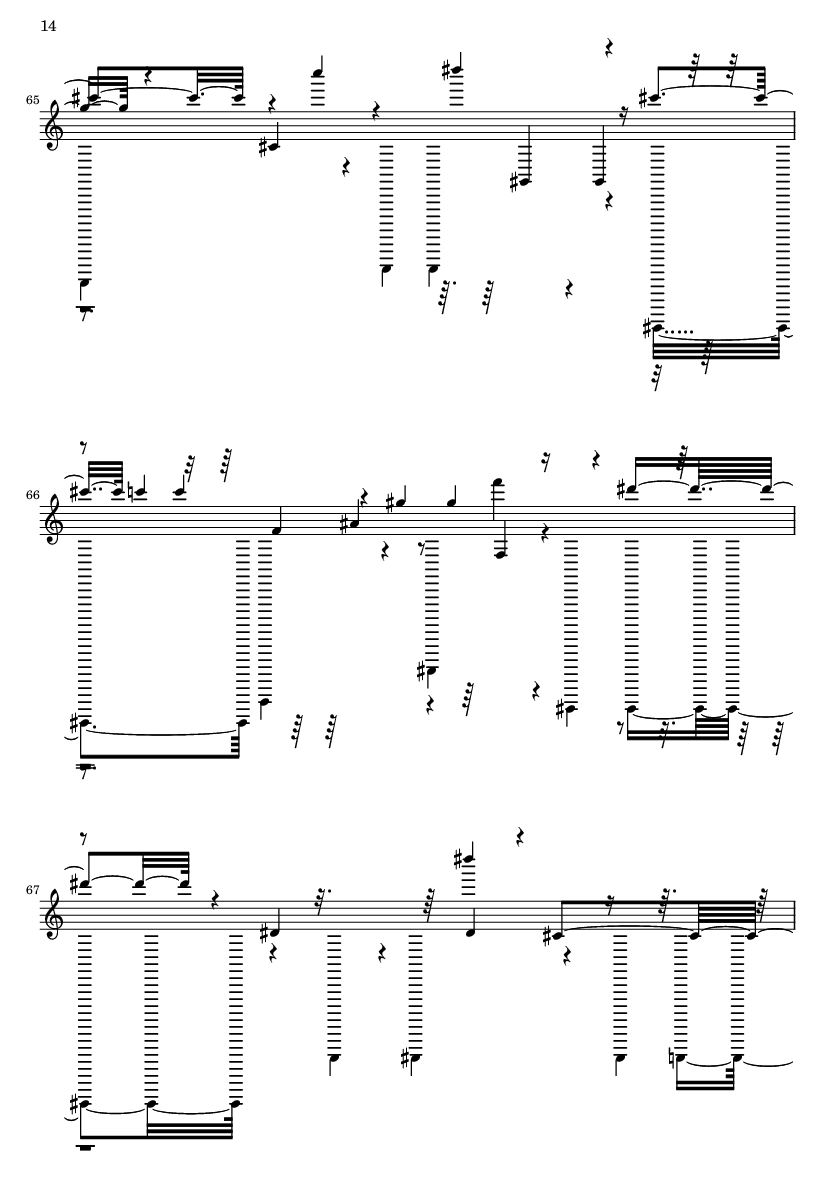 14

65

66

67