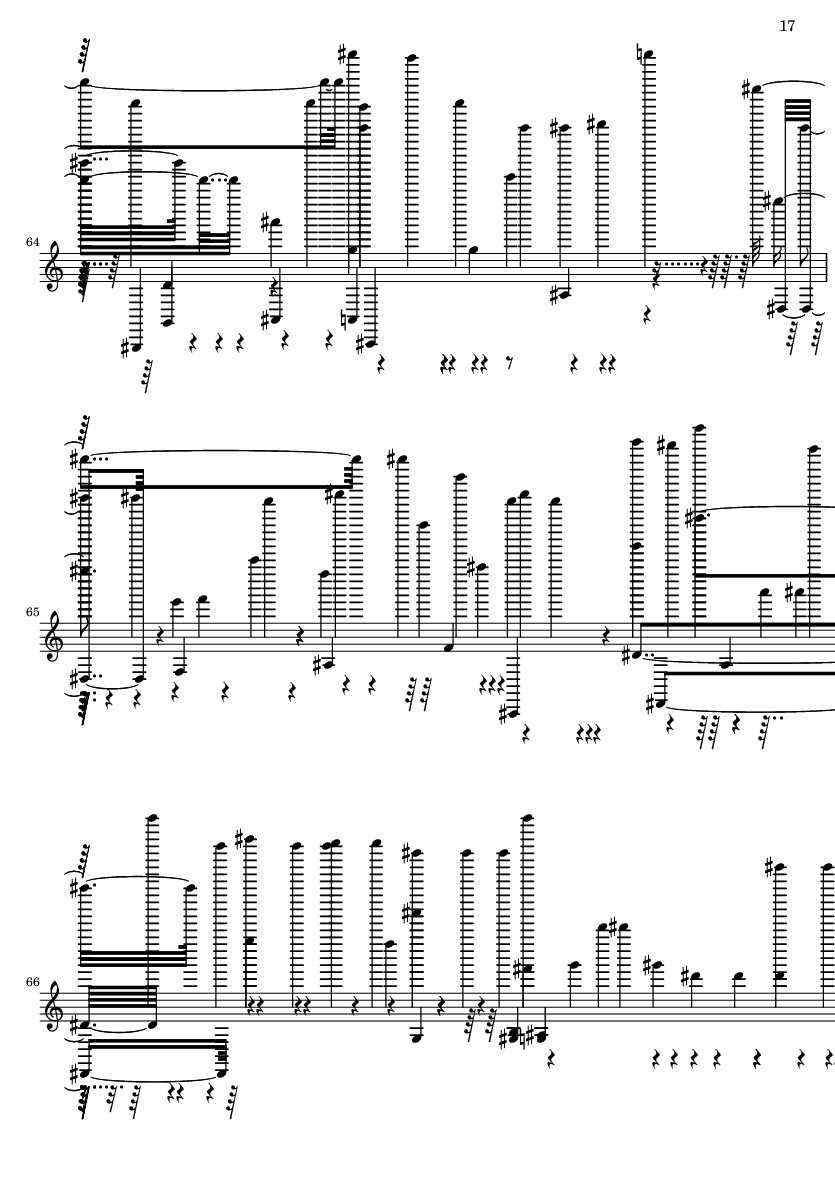 17

64

65

66