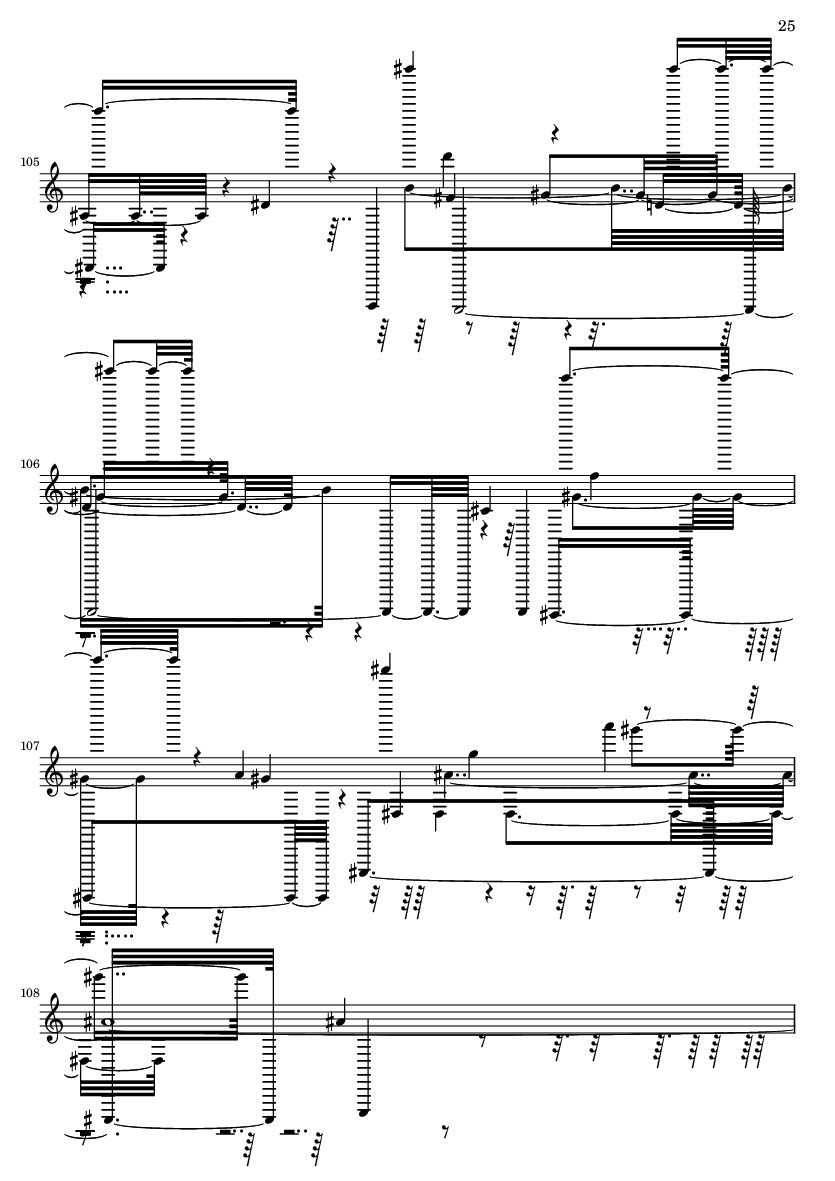 25

105

106

107

108