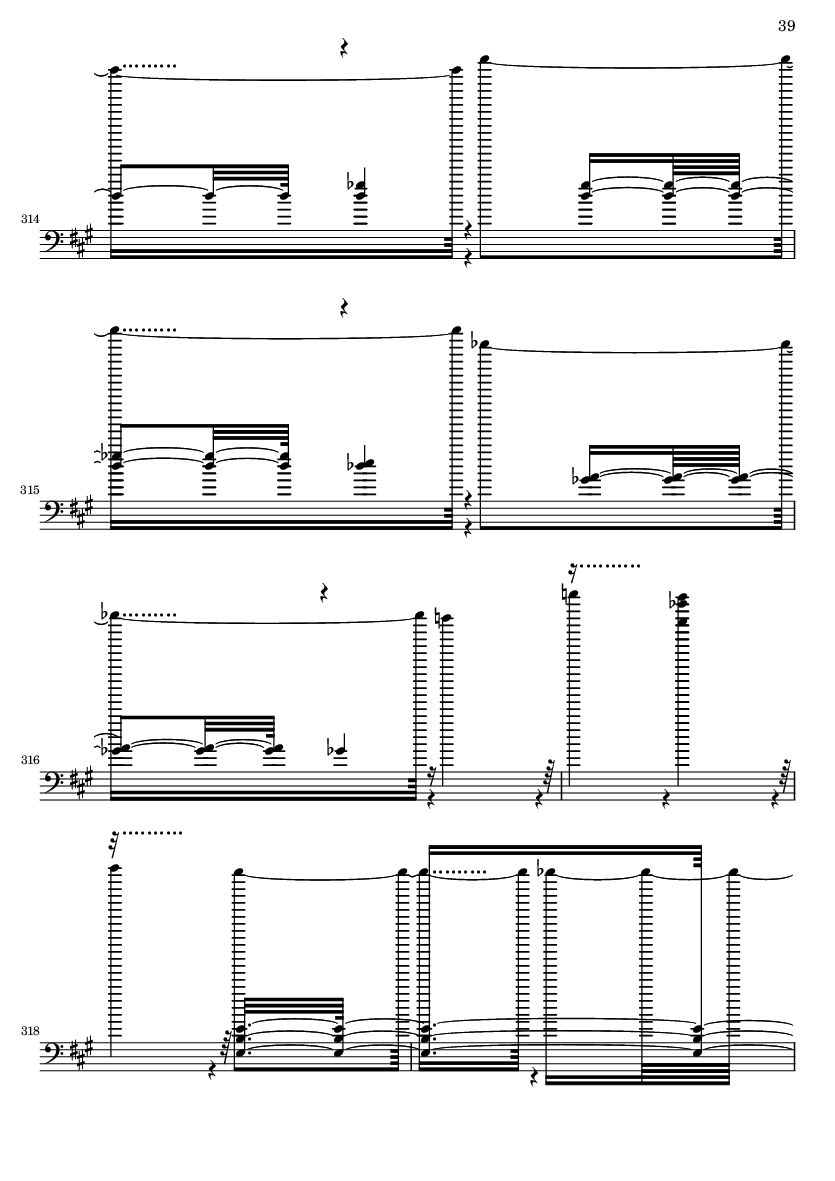 39

314

315

316

318