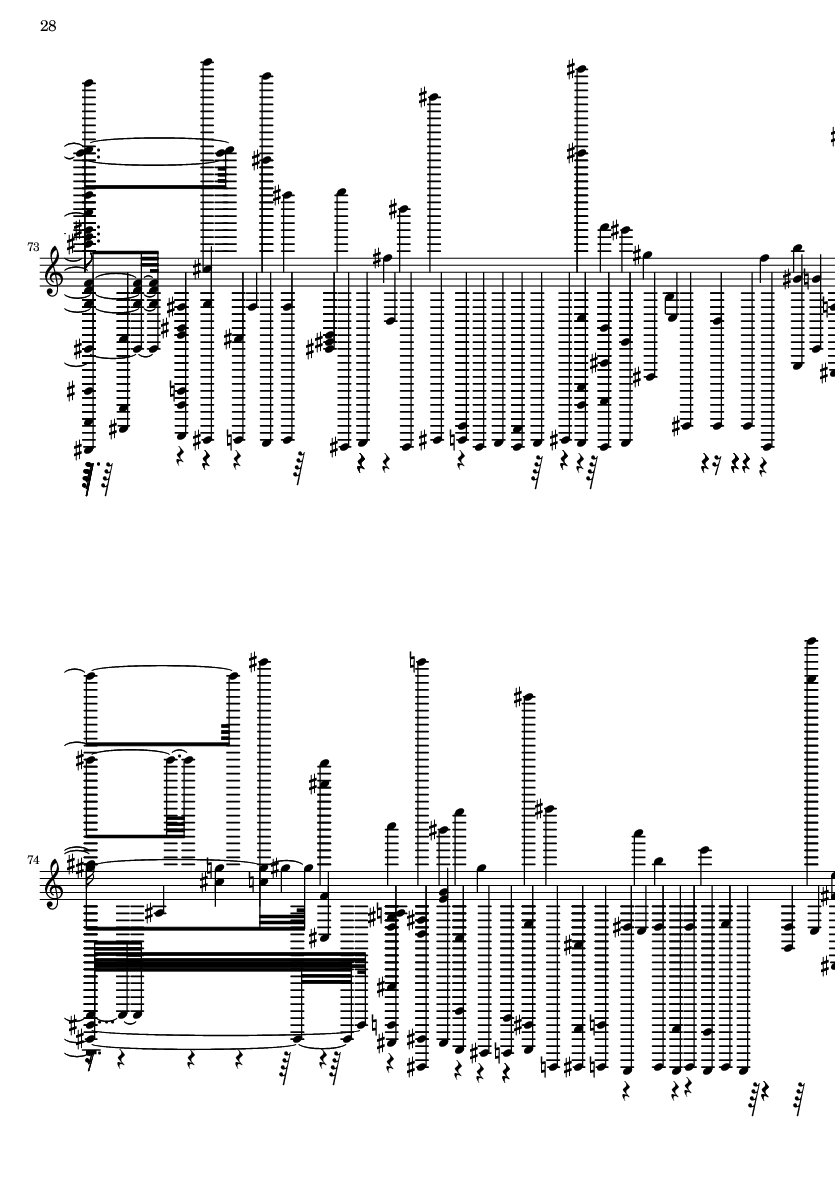 28

73

74